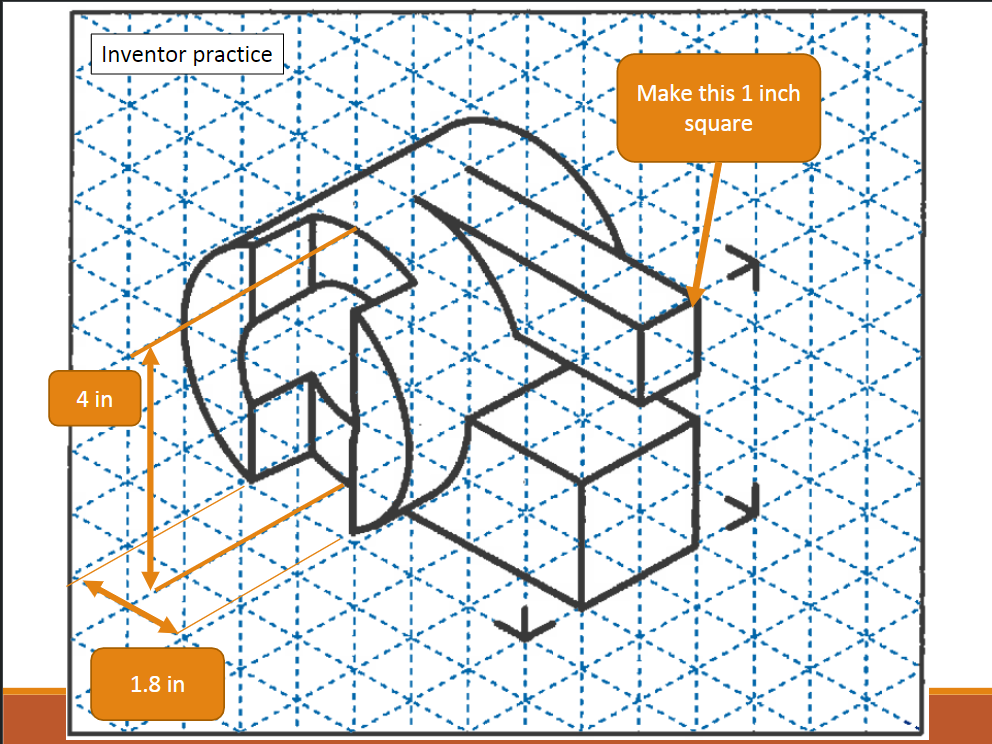 Inventor practice

Make this 1 inch square

4 in

1.8 in