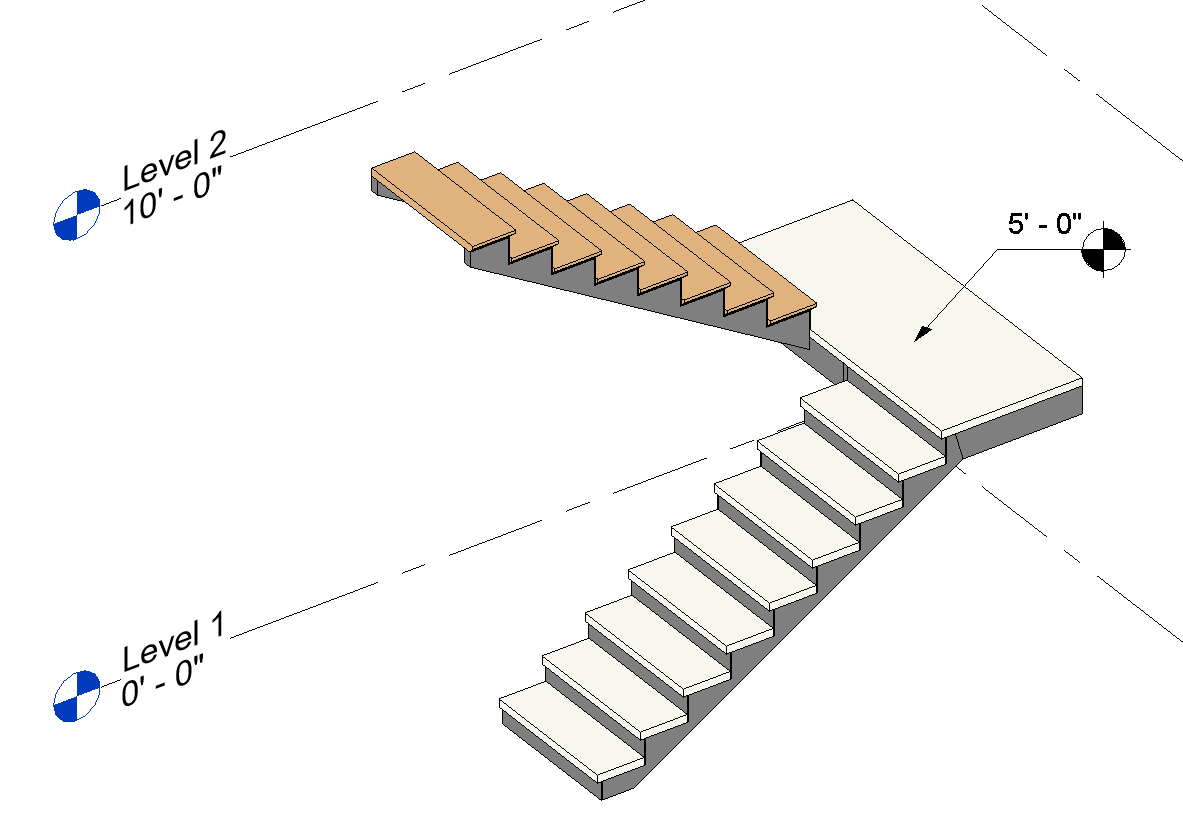 Level 2
10' - 0"

5' - 0"

Level 1
0' - 0"