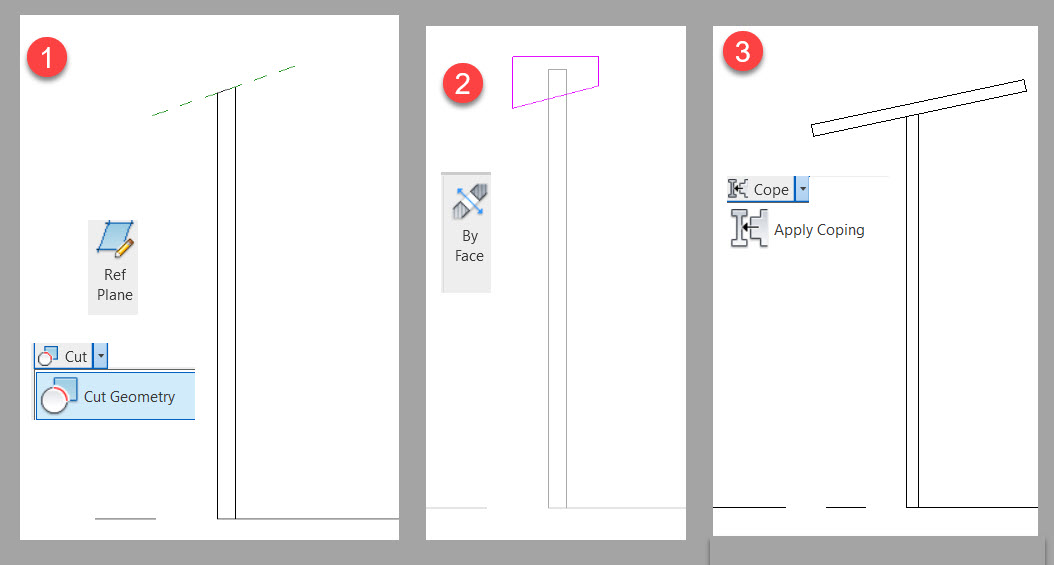 1

Ref Plane

Cut

Cut Geometry

2

By Face

3

Cope

Apply Coping