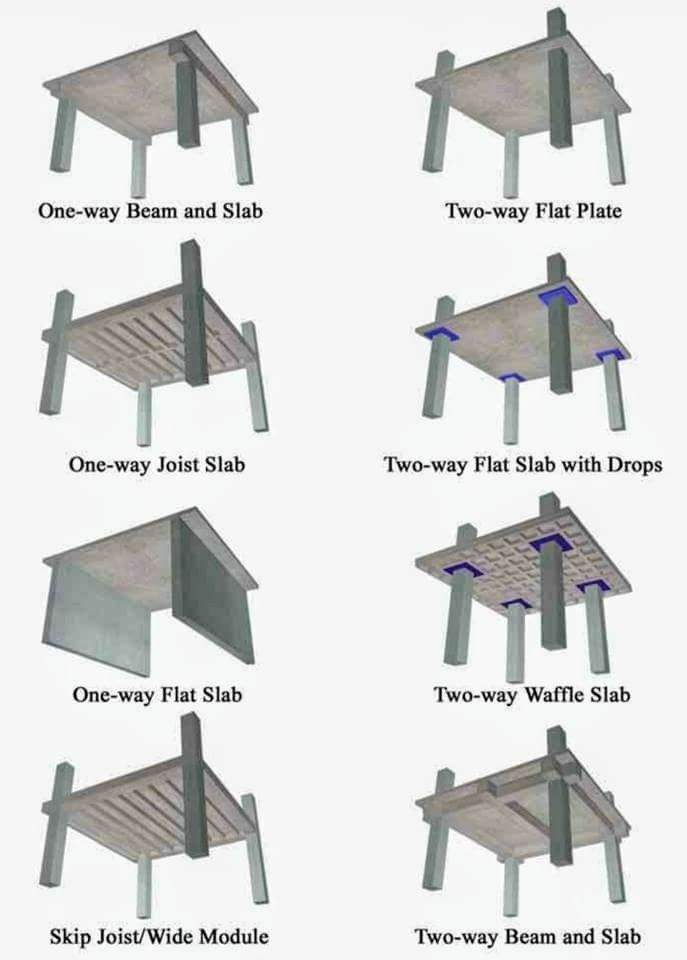 One-way Beam and Slab

Two-way Flat Plate

One-way Joist Slab

Two-way Flat Slab with Drops

One-way Flat Slab

Two-way Waffle Slab

Skip Joist/Wide Module

Two-way Beam and Slab