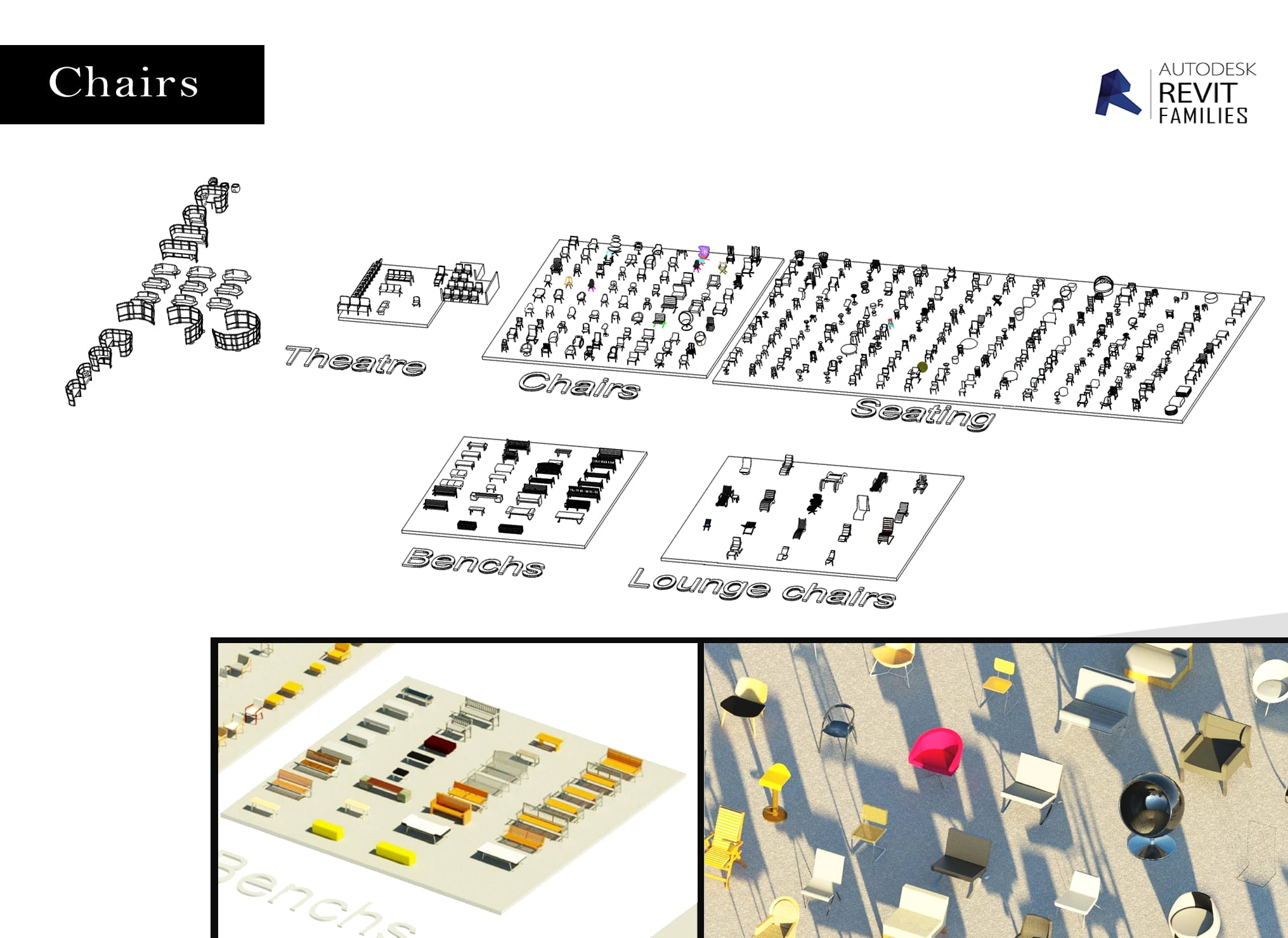 Chairs

AUTODESK
REVIT
FAMILIES

Theatre

Chairs

Seating

Benchs

Lounge chairs

Benchs