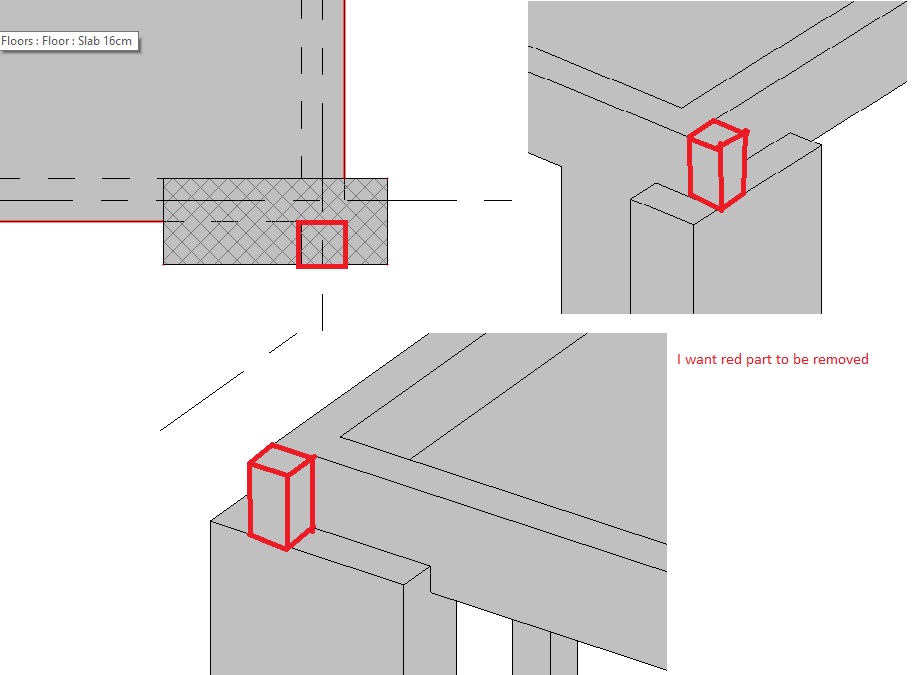 Floors : Floor : Slab 16cm

I want red part to be removed