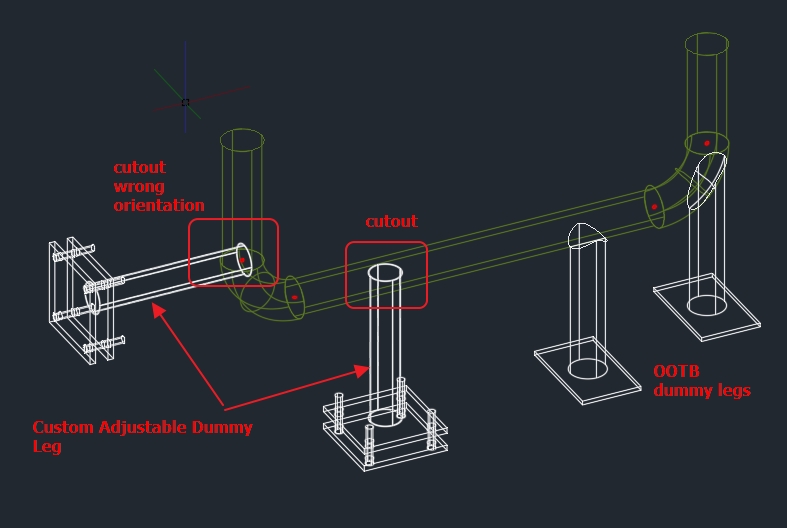 cutout
wrong
orientation

cutout

OOTB
dummy legs

Custom Adjustable Dummy
Leg