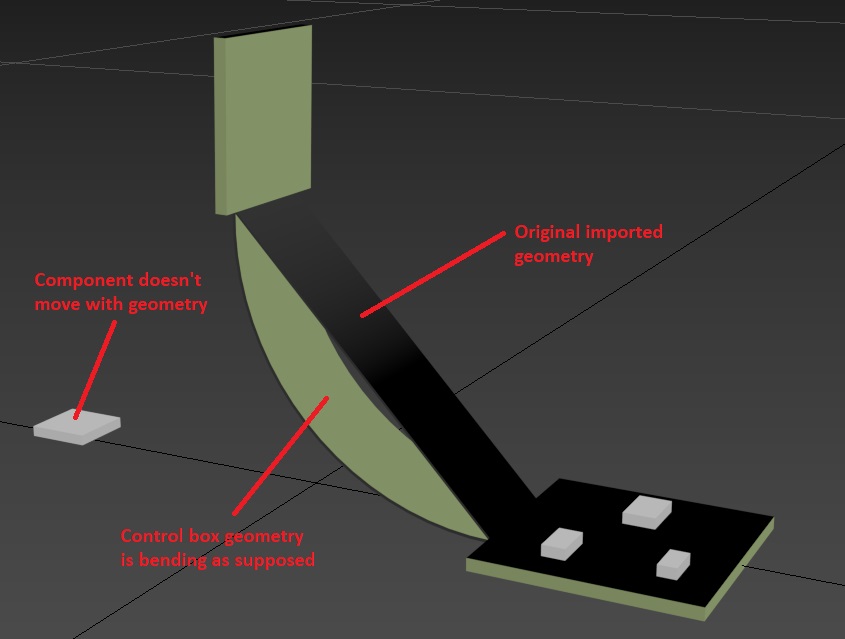 Original imported geometry

Component doesn't move with geometry

Control box geometry is bending as supposed