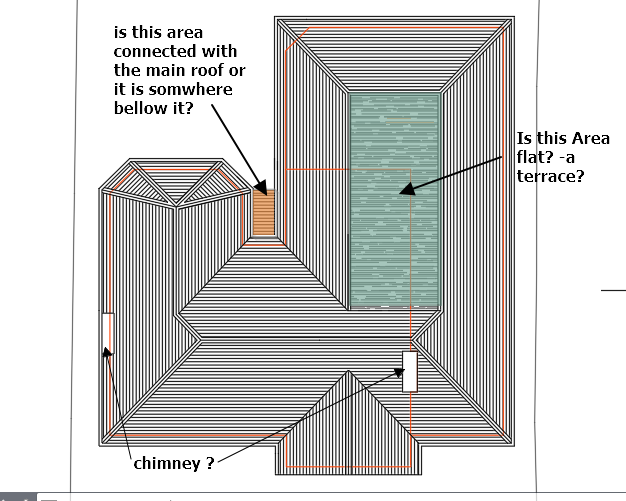 is this area connected with the main roof or it is somwhere bellow it?

Is this Area flat? -a terrace?

chimney ?