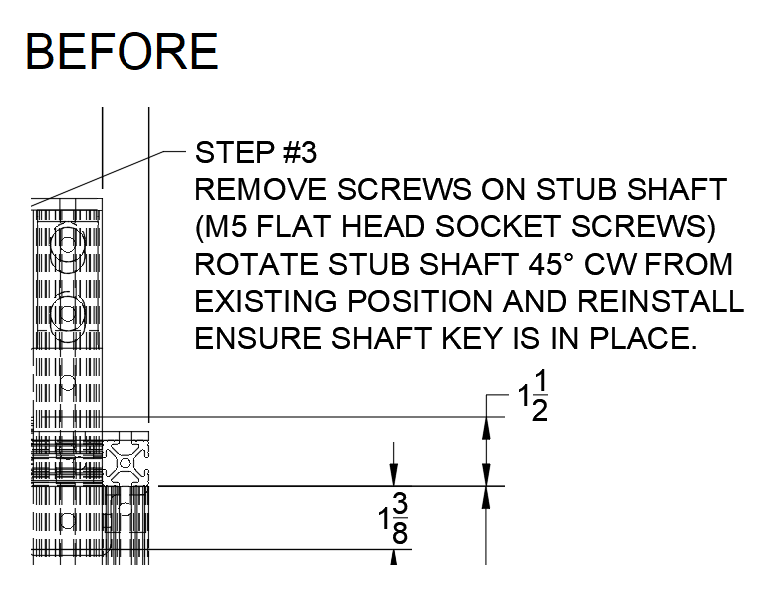 BEFORE

STEP #3
REMOVE SCREWS ON STUB SHAFT (M5 FLAT HEAD SOCKET SCREWS) ROTATE STUB SHAFT 45° CW FROM EXISTING POSITION AND REINSTALL ENSURE SHAFT KEY IS IN PLACE.

$1\frac{1}{2}$

$1\frac{3}{8}$