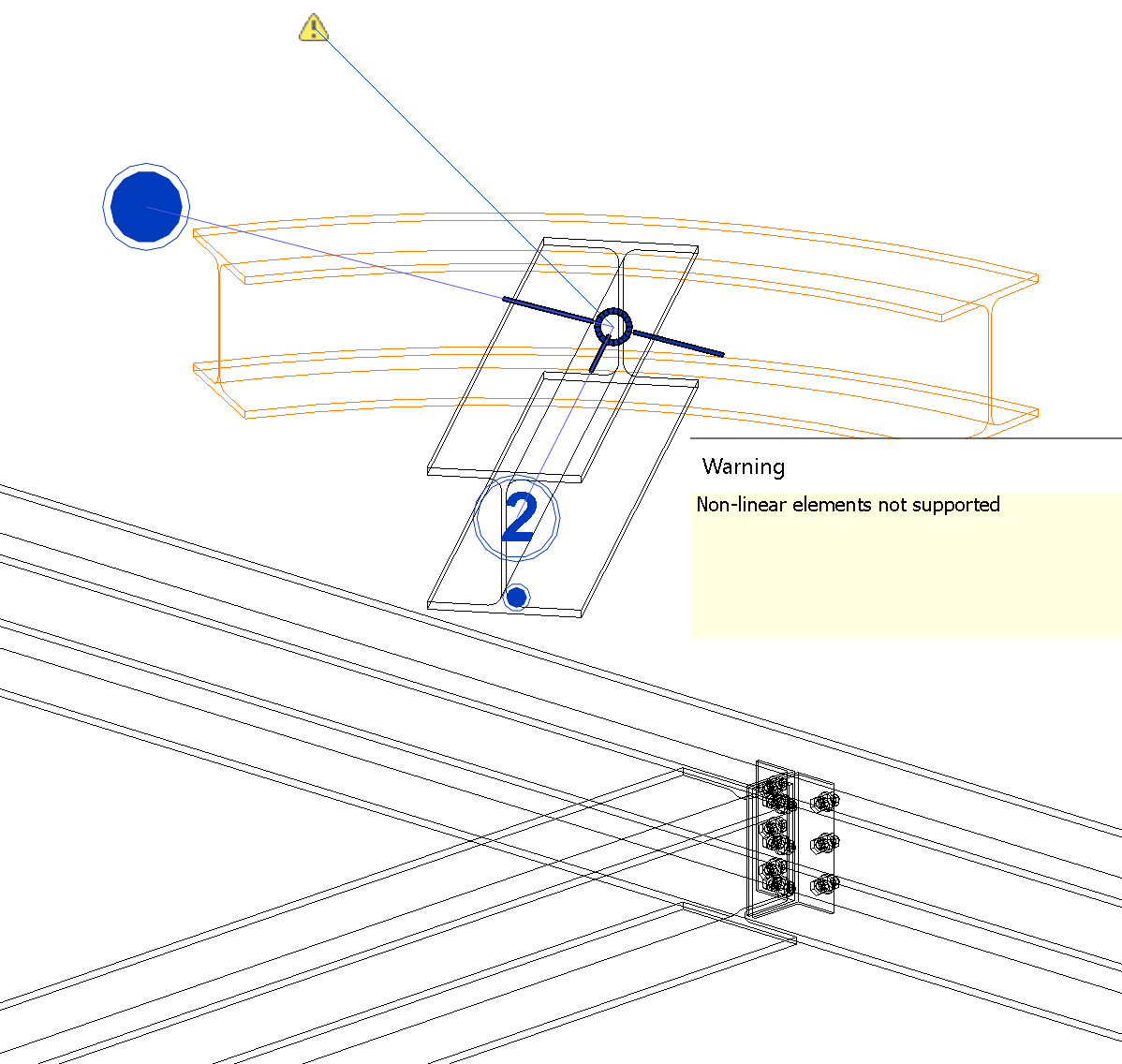 2

Warning

Non-linear elements not supported