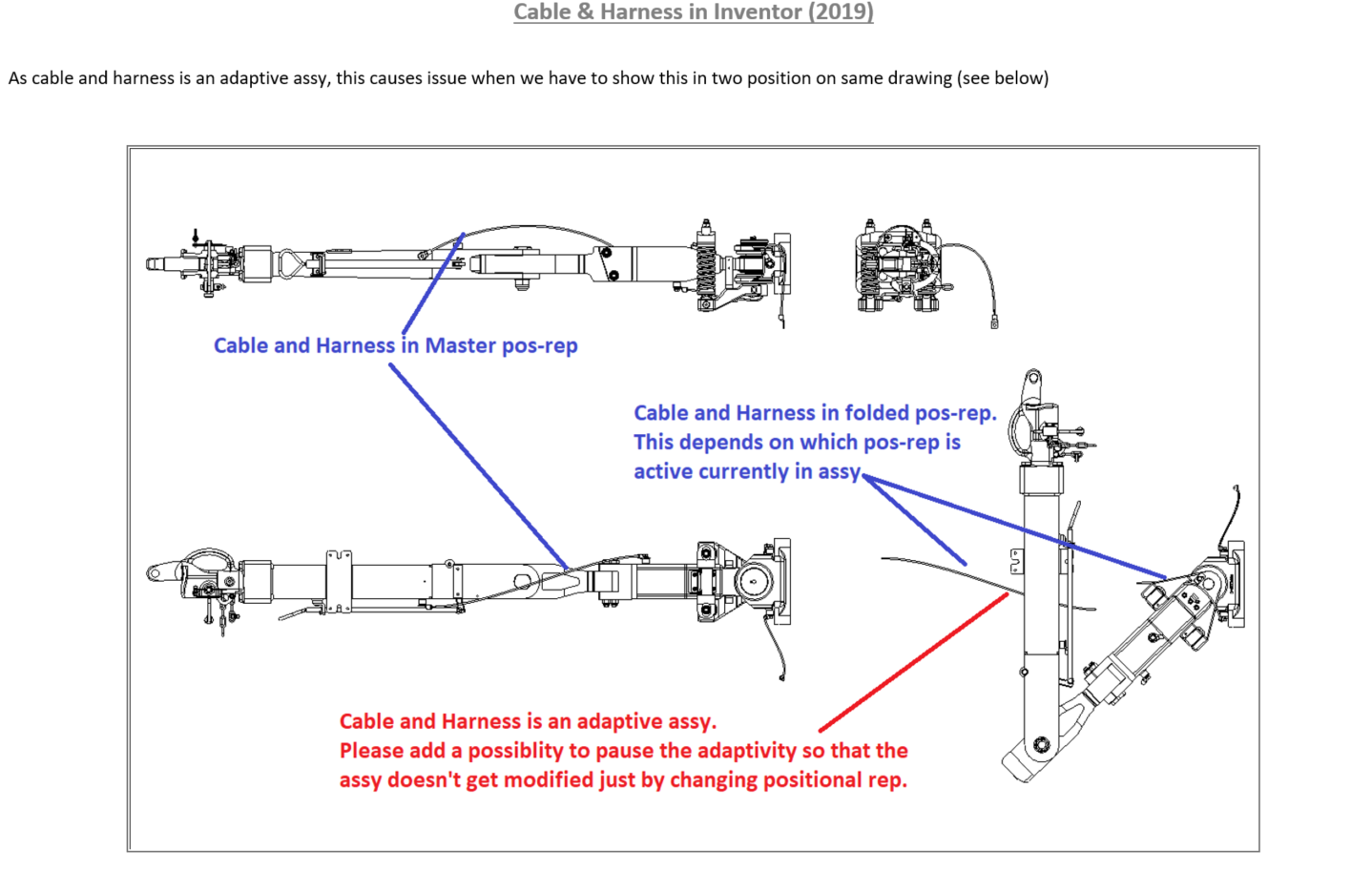 Cable & Harness in Inventor (2019)

As cable and harness is an adaptive assy, this causes issue when we have to show this in two position on same drawing (see below)

Cable and Harness in Master pos-rep

Cable and Harness in folded pos-rep. This depends on which pos-rep is active currently in assy

Cable and Harness is an adaptive assy. Please add a possiblity to pause the adaptivity so that the assy doesn't get modified just by changing positional rep.