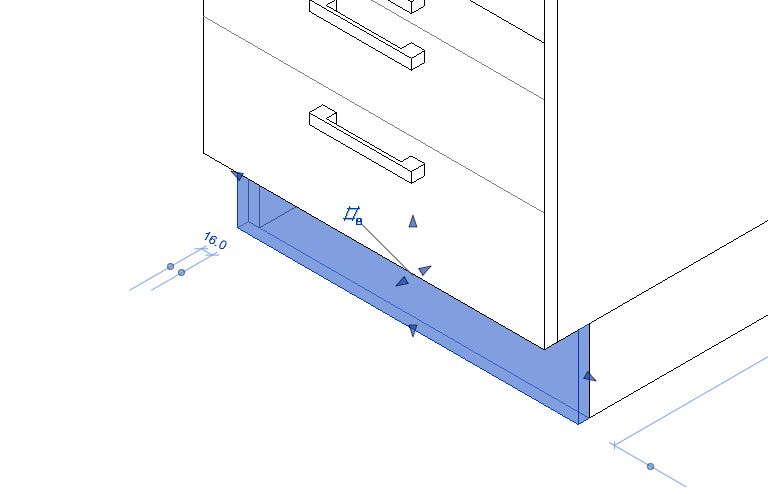 16.0