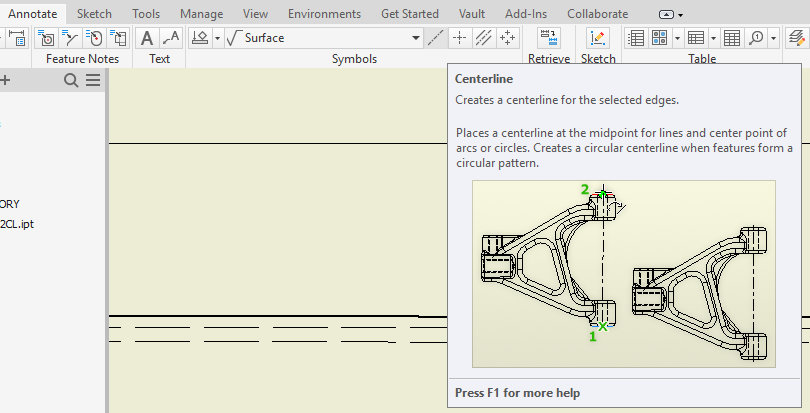 Annotate Sketch Tools Manage View Environments Get Started Vault Add-Ins Collaborate

Surface

Feature Notes Text Symbols Retrieve Sketch Table

ORY
2CL.ipt

Centerline

Creates a centerline for the selected edges.

Places a centerline at the midpoint for lines and center point of arcs or circles. Creates a circular centerline when features form a circular pattern.

2

1

Press F1 for more help