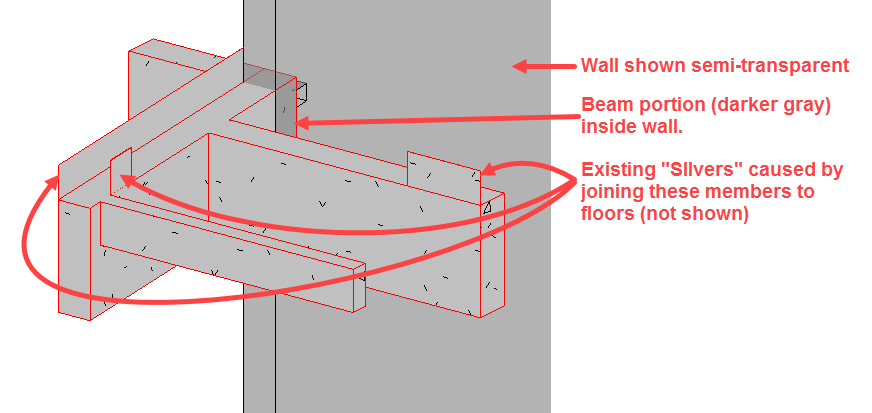 Wall shown semi-transparent

Beam portion (darker gray) inside wall.

Existing "Slivers" caused by joining these members to floors (not shown)