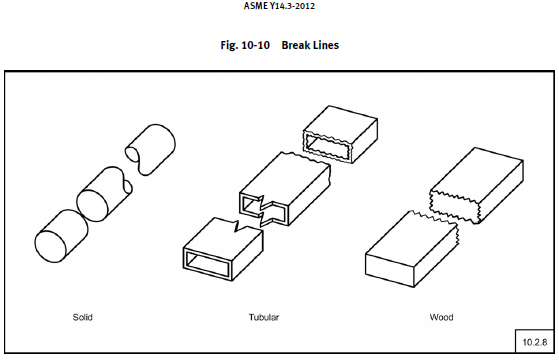 ASME Y14.3-2012

Fig. 10-10 Break Lines

Solid

Tubular

Wood

10.2.8