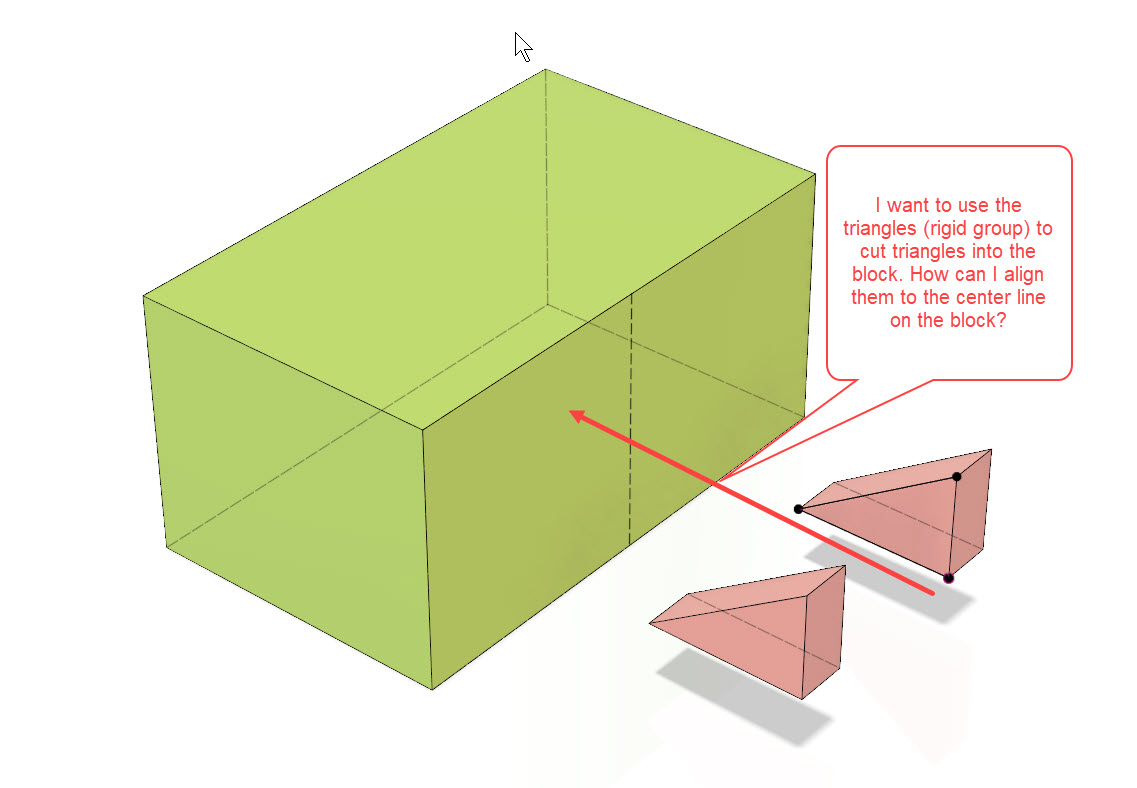 I want to use the triangles (rigid group) to cut triangles into the block. How can I align them to the center line on the block?