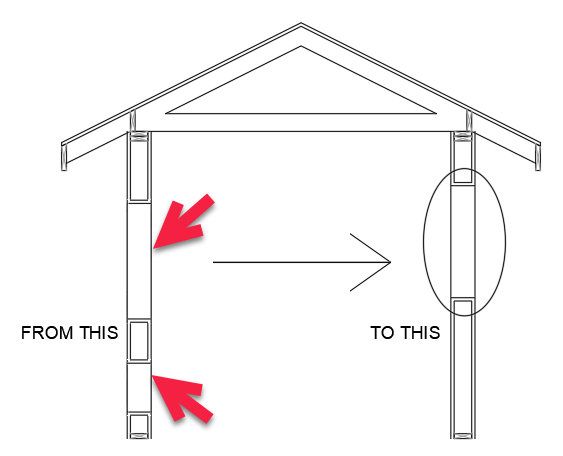 FROM THIS

TO THIS