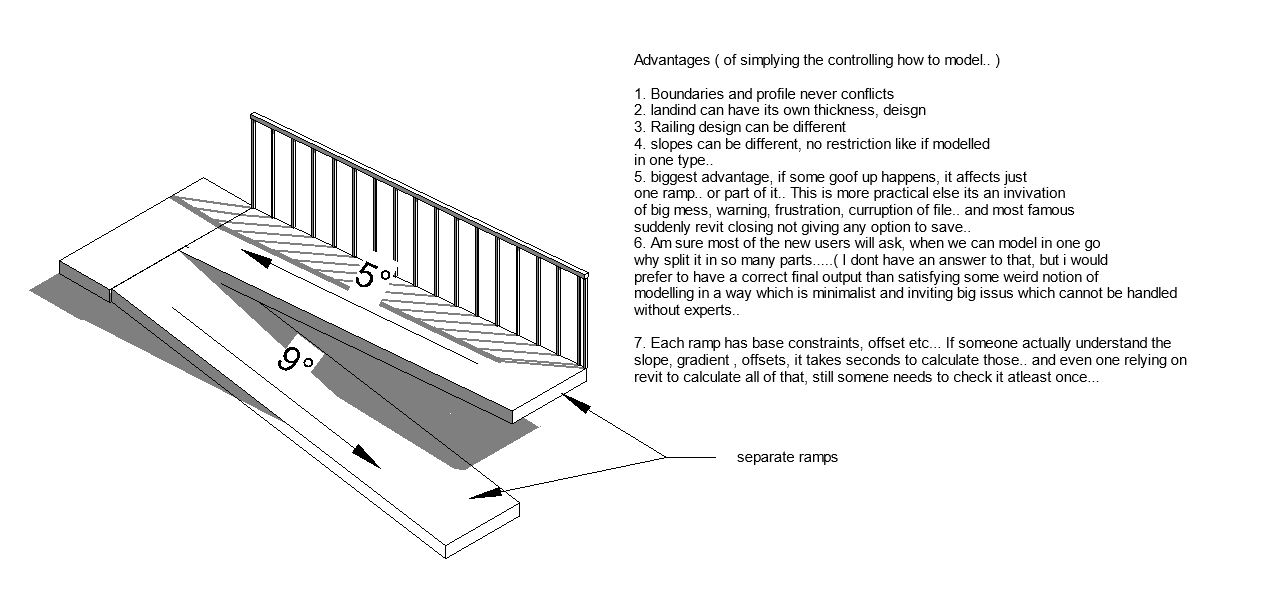 5°

9°

separate ramps

Advantages ( of simplying the controlling how to model.. )

1. Boundaries and profile never conflicts
2. landind can have its own thickness, deisgn
3. Railing design can be different
4. slopes can be different, no restriction like if modelled in one type..
5. biggest advantage, if some goof up happens, it affects just one ramp.. or part of it.. This is more practical else its an invivation of big mess, warning, frustration, curruption of file.. and most famous suddenly revit closing not giving any option to save..
6. Am sure most of the new users will ask, when we can model in one go why split it in so many parts.....( I dont have an answer to that, but i would prefer to have a correct final output than satisfying some weird notion of modelling in a way which is minimalist and inviting big issus which cannot be handled without experts..

7. Each ramp has base constraints, offset etc... If someone actually understand the slope, gradient , offsets, it takes seconds to calculate those.. and even one relying on revit to calculate all of that, still somene needs to check it atleast once...