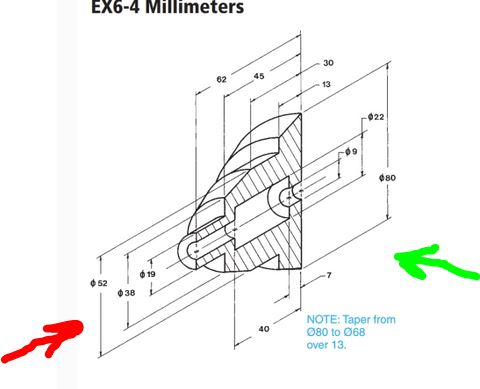 EX6-4 Millimeters

62
45
30
13
$\phi$22
$\phi$9
$\phi$80
$\phi$19
$\phi$52
$\phi$38
7
40

NOTE: Taper from Ø80 to Ø68 over 13.