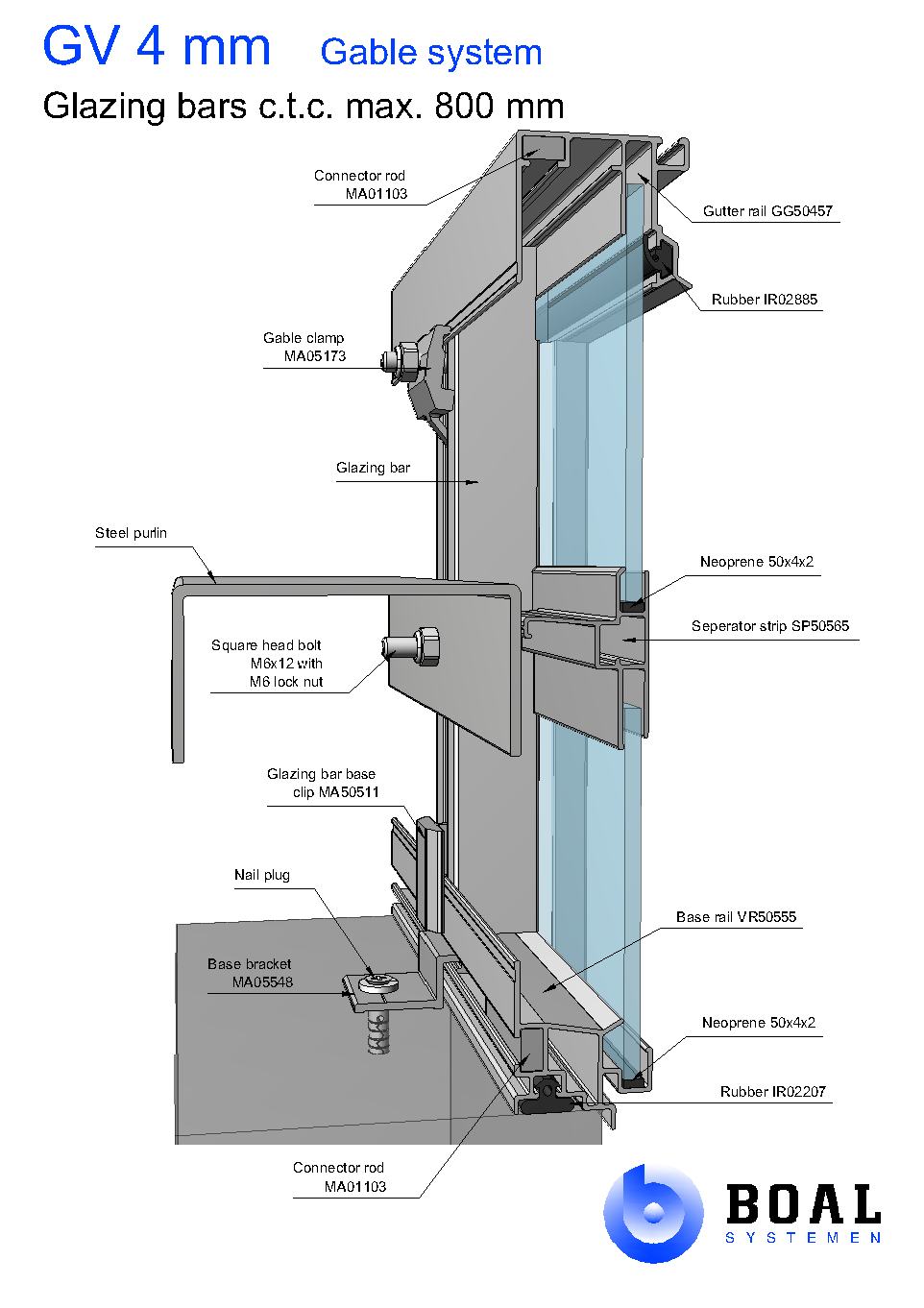 GV 4 mm Gable system

Glazing bars c.t.c. max. 800 mm

Connector rod MA01103

Gutter rail GG50457

Rubber IR02885

Gable clamp MA05173

Glazing bar

Steel purlin

Neoprene 50x4x2

Seperator strip SP50565

Square head bolt M6x12 with M6 lock nut

Glazing bar base clip MA50511

Nail plug

Base rail VR50555

Base bracket MA05548

Neoprene 50x4x2

Rubber IR02207

Connector rod MA01103

BOAL
SYSTEMEN