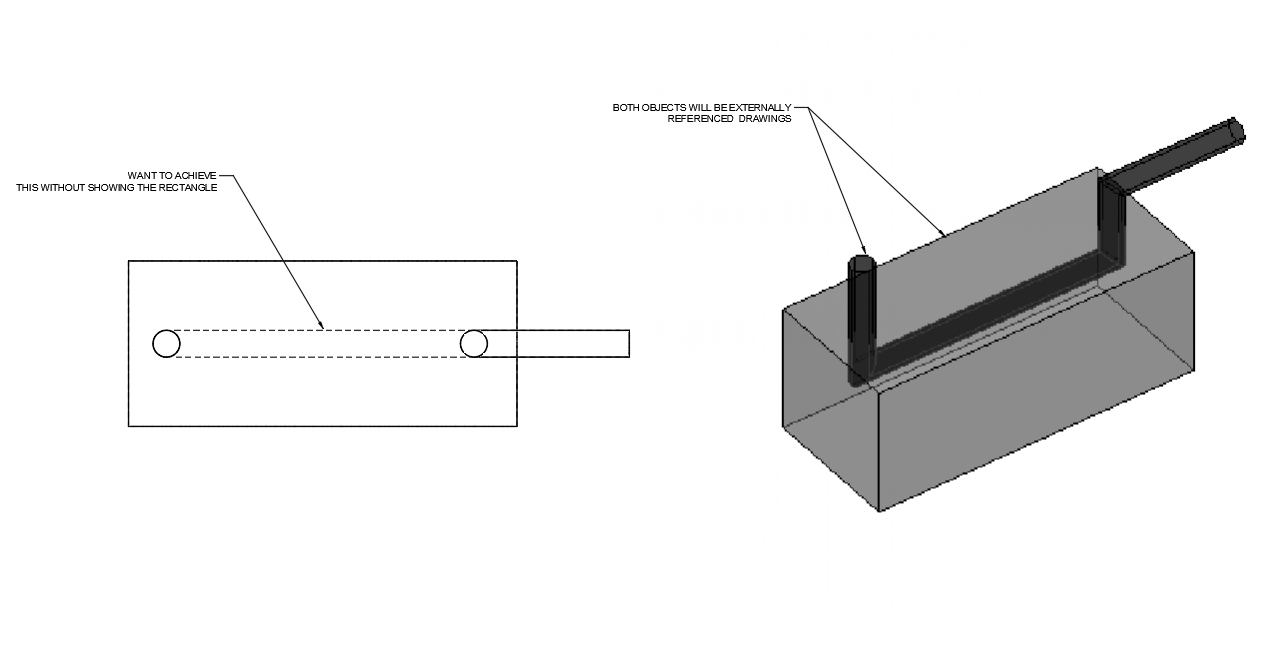 WANT TO ACHIEVE
THIS WITHOUT SHOWING THE RECTANGLE

BOTH OBJECTS WILL BE EXTERNALLY
REFERENCED DRAWINGS