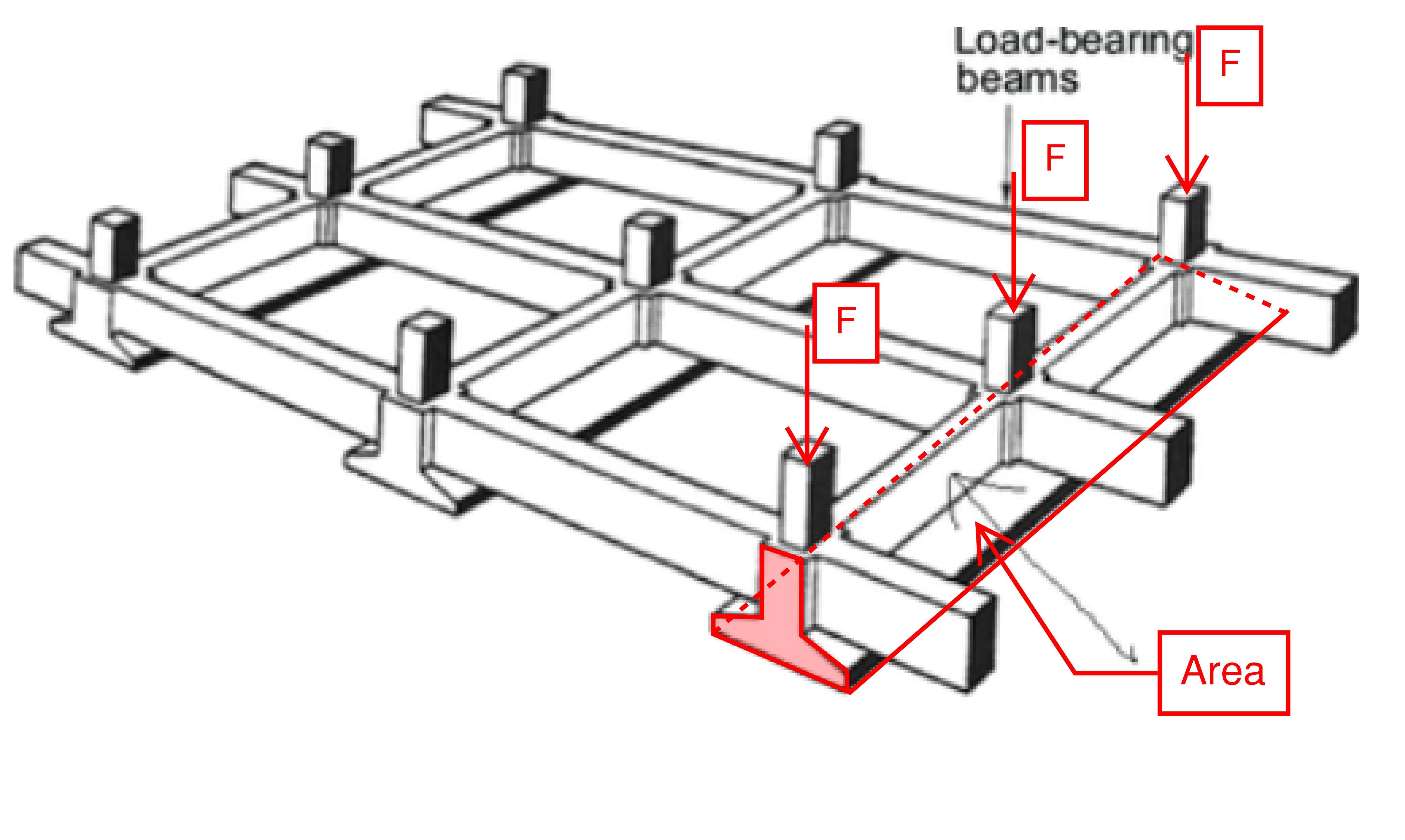 Load-bearing beams

F

F

F

Area