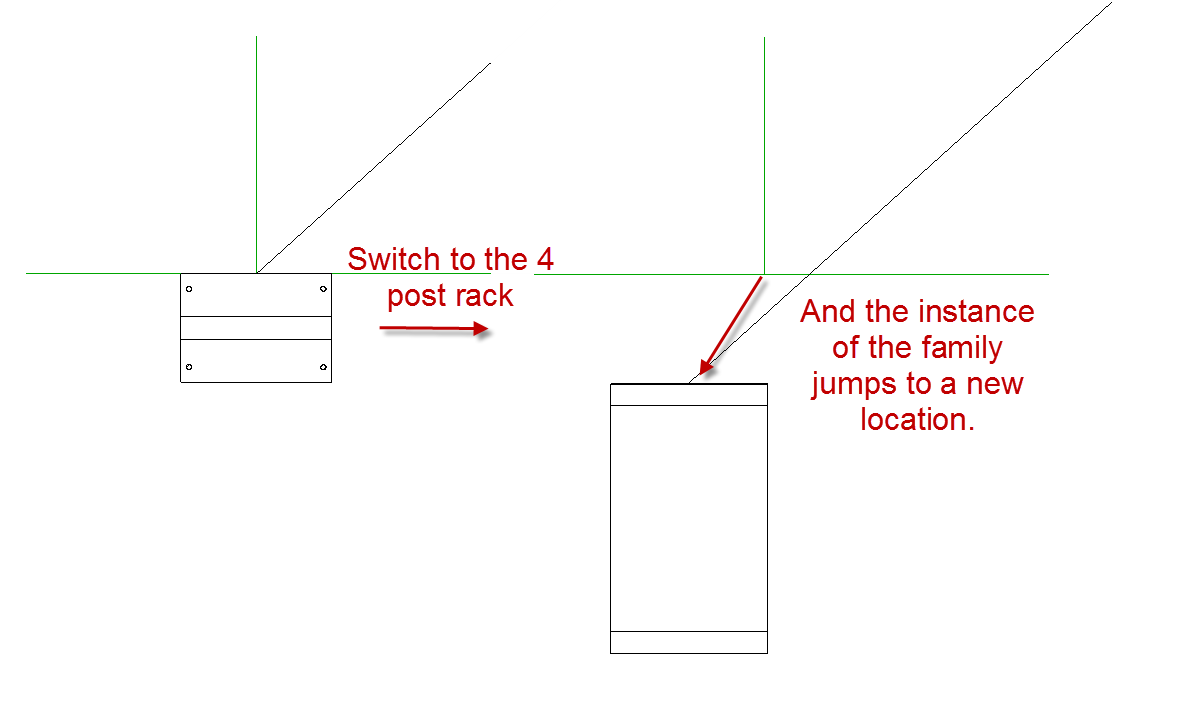 Switch to the 4 post rack

And the instance of the family jumps to a new location.