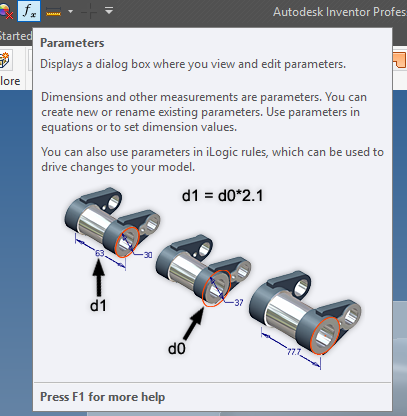 $f_x$

Autodesk Inventor Profes

Started

lore

Parameters

Displays a dialog box where you view and edit parameters.

Dimensions and other measurements are parameters. You can create new or rename existing parameters. Use parameters in equations or to set dimension values.

You can also use parameters in iLogic rules, which can be used to drive changes to your model.

d1 = d0*2.1

63

30

d1

37

d0

77.7

Press F1 for more help