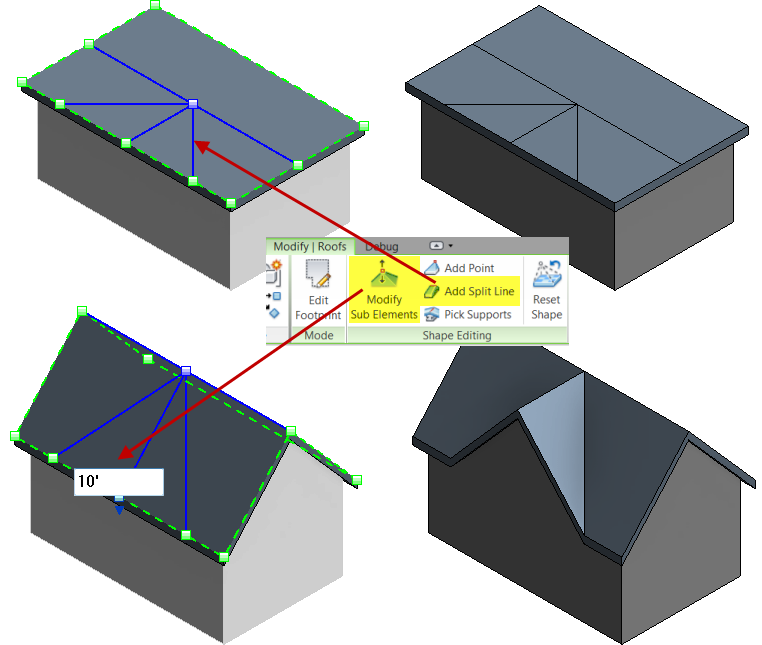 Modify | Roofs
Debug
Edit Footprint
Mode
Modify Sub Elements
Add Point
Add Split Line
Pick Supports
Reset Shape
Shape Editing
10'