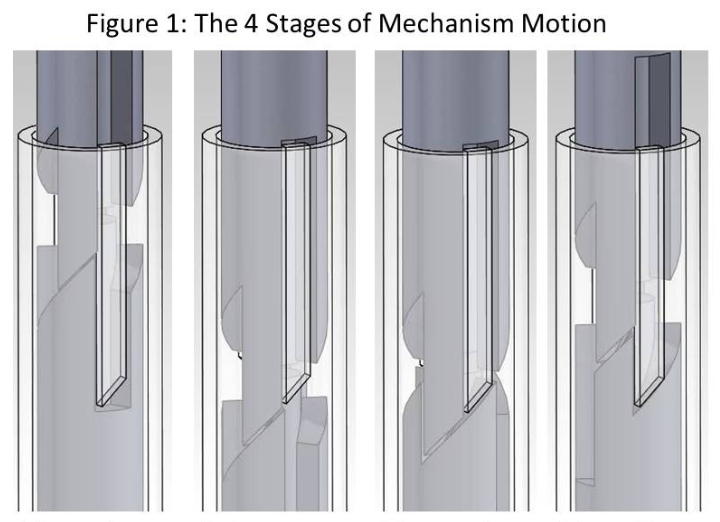 Figure 1: The 4 Stages of Mechanism Motion