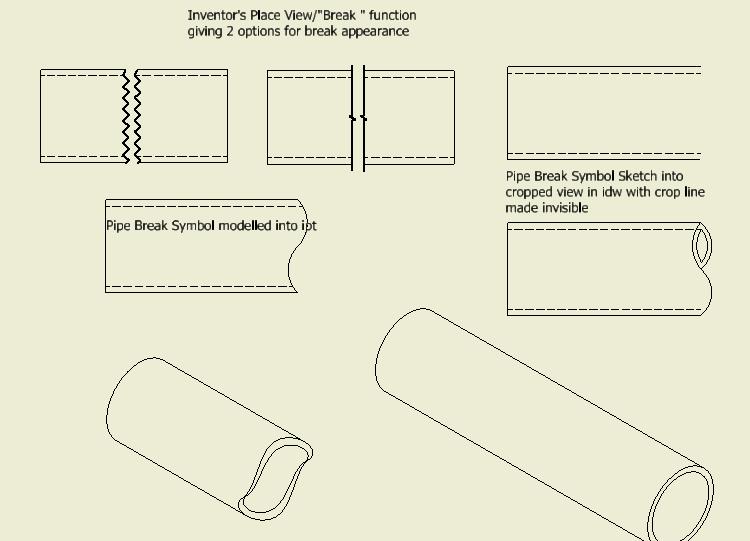 Inventor's Place View/"Break " function
giving 2 options for break appearance

Pipe Break Symbol Sketch into cropped view in idw with crop line made invisible

Pipe Break Symbol modelled into ipt