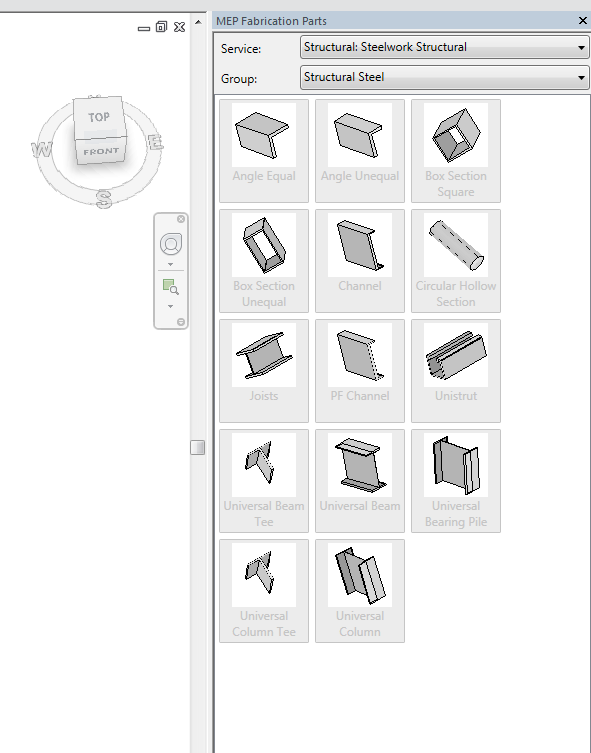 TOP
FRONT
W
E
S

MEP Fabrication Parts

Service: Structural: Steelwork Structural

Group: Structural Steel

Angle Equal
Angle Unequal
Box Section Square
Box Section Unequal
Channel
Circular Hollow Section
Joists
PF Channel
Unistrut
Universal Beam Tee
Universal Beam
Universal Bearing Pile
Universal Column Tee
Universal Column