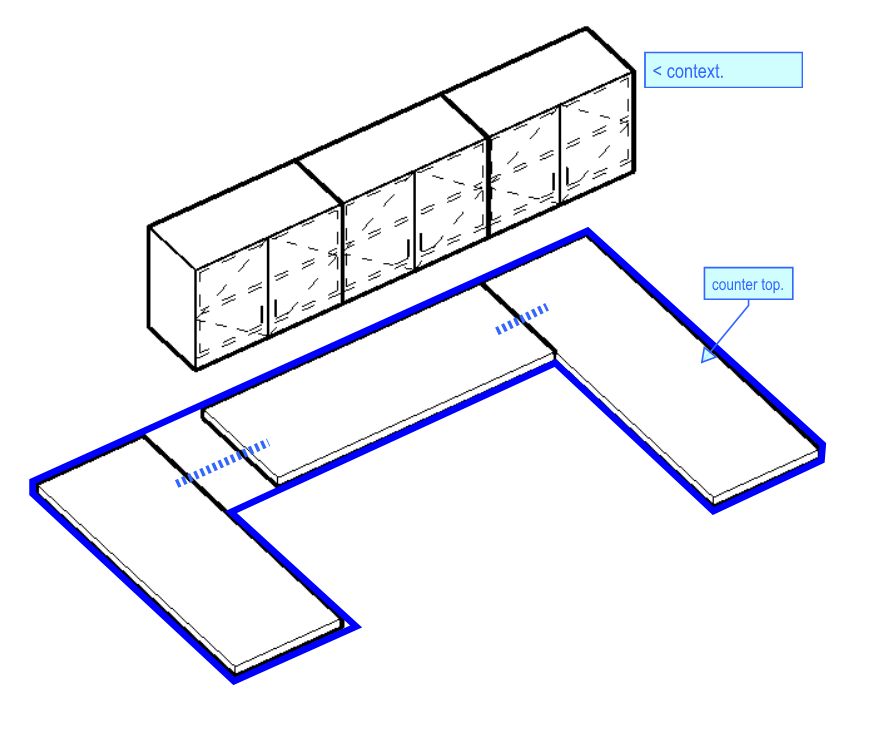 < context.

counter top.