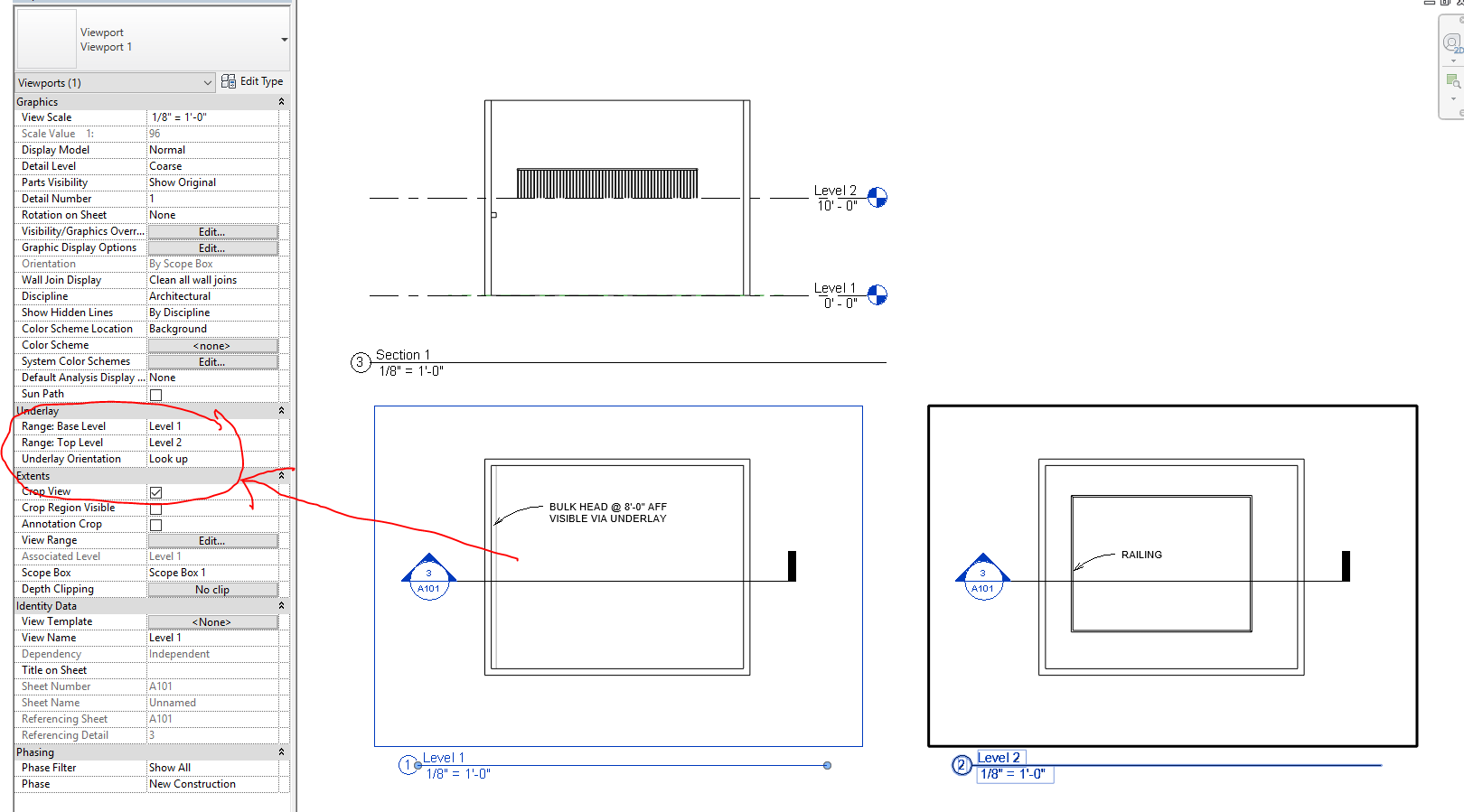 Viewport
Viewport 1

Viewports (1)
Edit Type

Graphics

| | |
|---|---|
| View Scale | 1/8" = 1'-0" |
| Scale Value 1: | 96 |
| Display Model | Normal |
| Detail Level | Coarse |
| Parts Visibility | Show Original |
| Detail Number | 1 |
| Rotation on Sheet | None |
| Visibility/Graphics Overr... | Edit... |
| Graphic Display Options | Edit... |
| Orientation | By Scope Box |
| Wall Join Display | Clean all wall joins |
| Discipline | Architectural |
| Show Hidden Lines | By Discipline |
| Color Scheme Location | Background |
| Color Scheme | <none> |
| System Color Schemes | Edit... |
| Default Analysis Display ... | None |
| Sun Path | |

Underlay

| | |
|---|---|
| Range: Base Level | Level 1 |
| Range: Top Level | Level 2 |
| Underlay Orientation | Look up |

Extents

| | |
|---|---|
| Crop View | |
| Crop Region Visible | |
| Annotation Crop | |
| View Range | Edit... |
| Associated Level | Level 1 |
| Scope Box | Scope Box 1 |
| Depth Clipping | No clip |

Identity Data

| | |
|---|---|
| View Template | <None> |
| View Name | Level 1 |
| Dependency | Independent |
| Title on Sheet | |
| Sheet Number | A101 |
| Sheet Name | Unnamed |
| Referencing Sheet | A101 |
| Referencing Detail | 3 |

Phasing

| | |
|---|---|
| Phase Filter | Show All |
| Phase | New Construction |

Level 2
10' - 0"

Level 1
0' - 0"

3 Section 1
1/8" = 1'-0"

BULK HEAD @ 8'-0" AFF
VISIBLE VIA UNDERLAY

3
A101

1 Level 1
1/8" = 1'-0"

RAILING

3
A101

2 Level 2
1/8" = 1'-0"