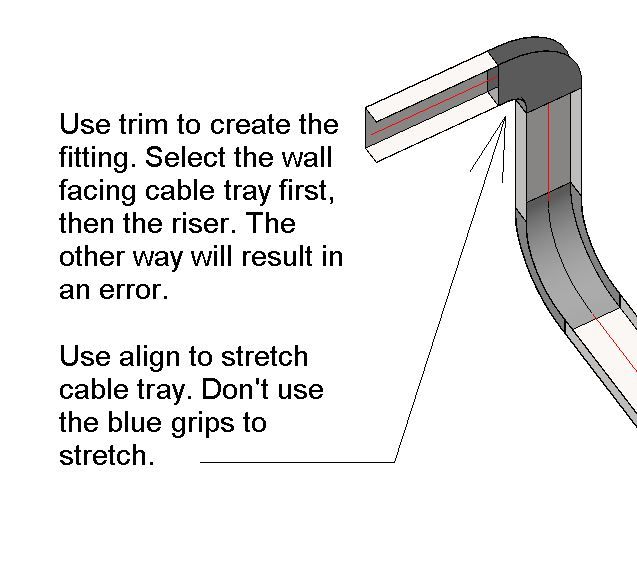 Use trim to create the fitting. Select the wall facing cable tray first, then the riser. The other way will result in an error.

Use align to stretch cable tray. Don't use the blue grips to stretch.