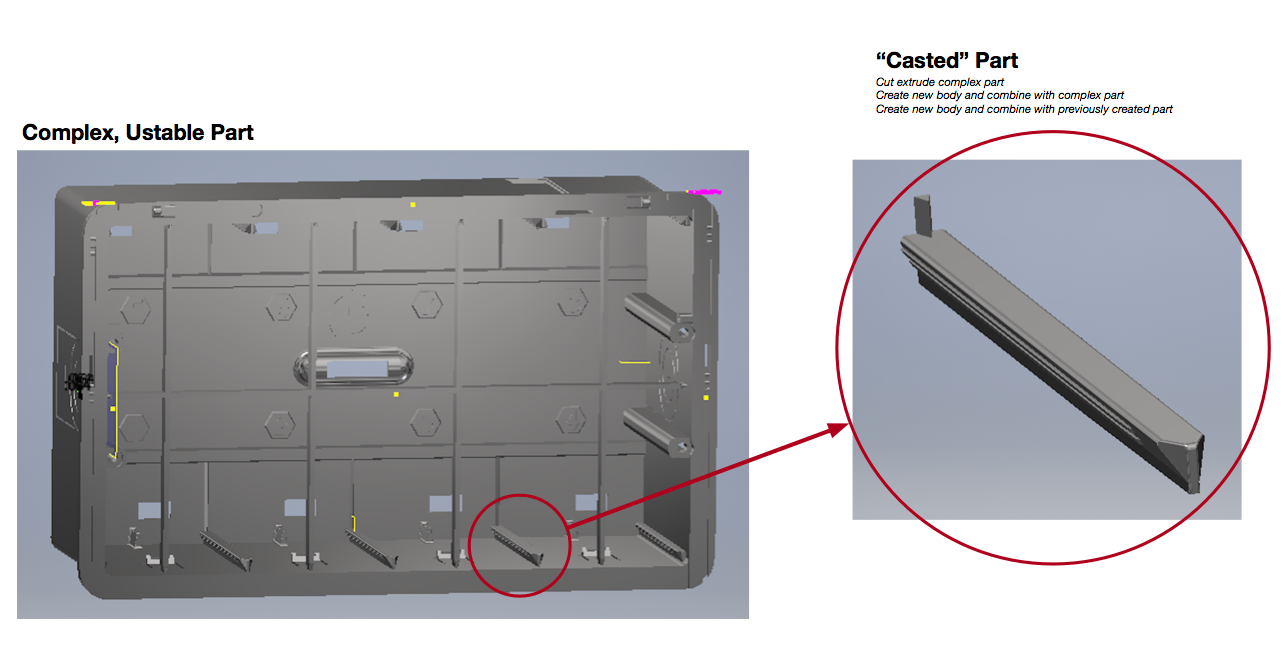 Complex, Ustable Part

“Casted” Part

Cut extrude complex part
Create new body and combine with complex part
Create new body and combine with previously created part