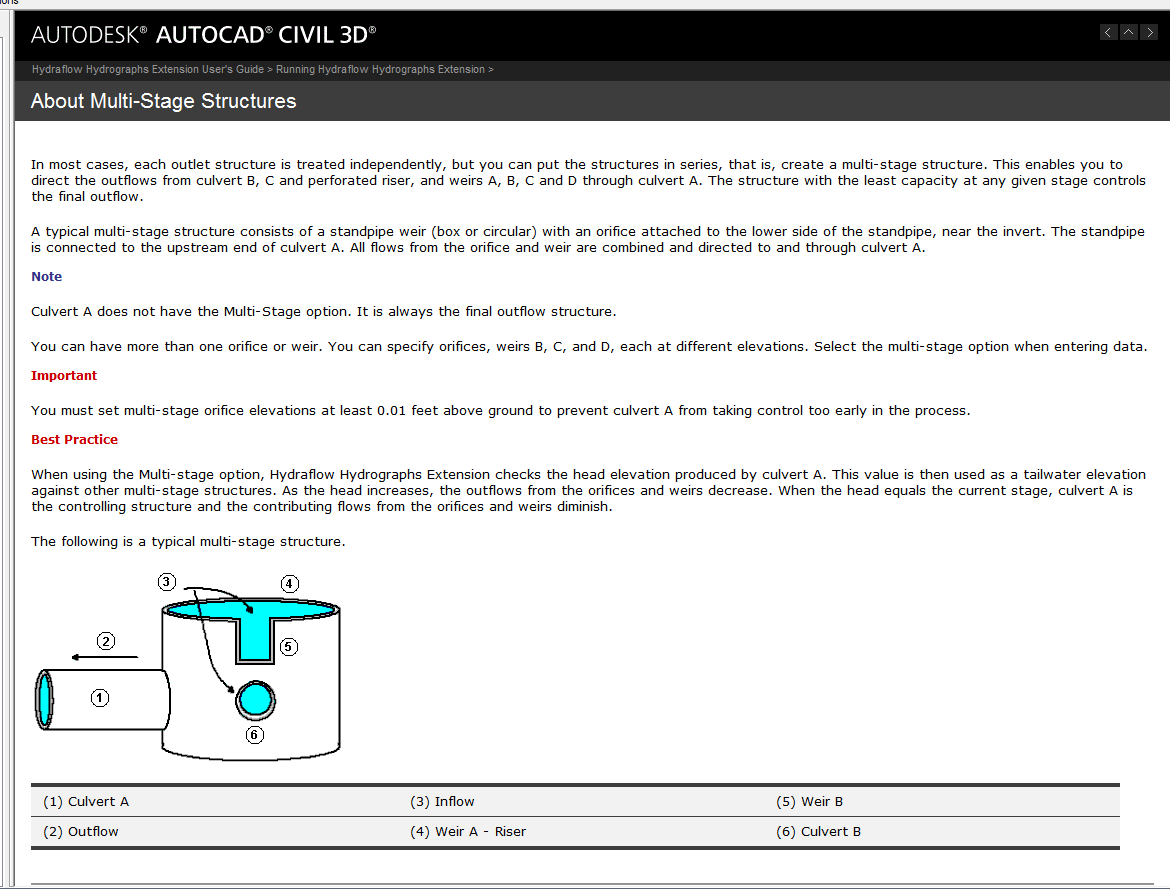 AUTODESK® AUTOCAD® CIVIL 3D®

Hydraflow Hydrographs Extension User's Guide > Running Hydraflow Hydrographs Extension >

About Multi-Stage Structures

In most cases, each outlet structure is treated independently, but you can put the structures in series, that is, create a multi-stage structure. This enables you to direct the outflows from culvert B, C and perforated riser, and weirs A, B, C and D through culvert A. The structure with the least capacity at any given stage controls the final outflow.

A typical multi-stage structure consists of a standpipe weir (box or circular) with an orifice attached to the lower side of the standpipe, near the invert. The standpipe is connected to the upstream end of culvert A. All flows from the orifice and weir are combined and directed to and through culvert A.

Note

Culvert A does not have the Multi-Stage option. It is always the final outflow structure.

You can have more than one orifice or weir. You can specify orifices, weirs B, C, and D, each at different elevations. Select the multi-stage option when entering data.

Important

You must set multi-stage orifice elevations at least 0.01 feet above ground to prevent culvert A from taking control too early in the process.

Best Practice

When using the Multi-stage option, Hydraflow Hydrographs Extension checks the head elevation produced by culvert A. This value is then used as a tailwater elevation against other multi-stage structures. As the head increases, the outflows from the orifices and weirs decrease. When the head equals the current stage, culvert A is the controlling structure and the contributing flows from the orifices and weirs diminish.

The following is a typical multi-stage structure.

3
4
2
5
1
6

| (1) Culvert A | (3) Inflow | (5) Weir B |
|---|---|---|
| (2) Outflow | (4) Weir A - Riser | (6) Culvert B |