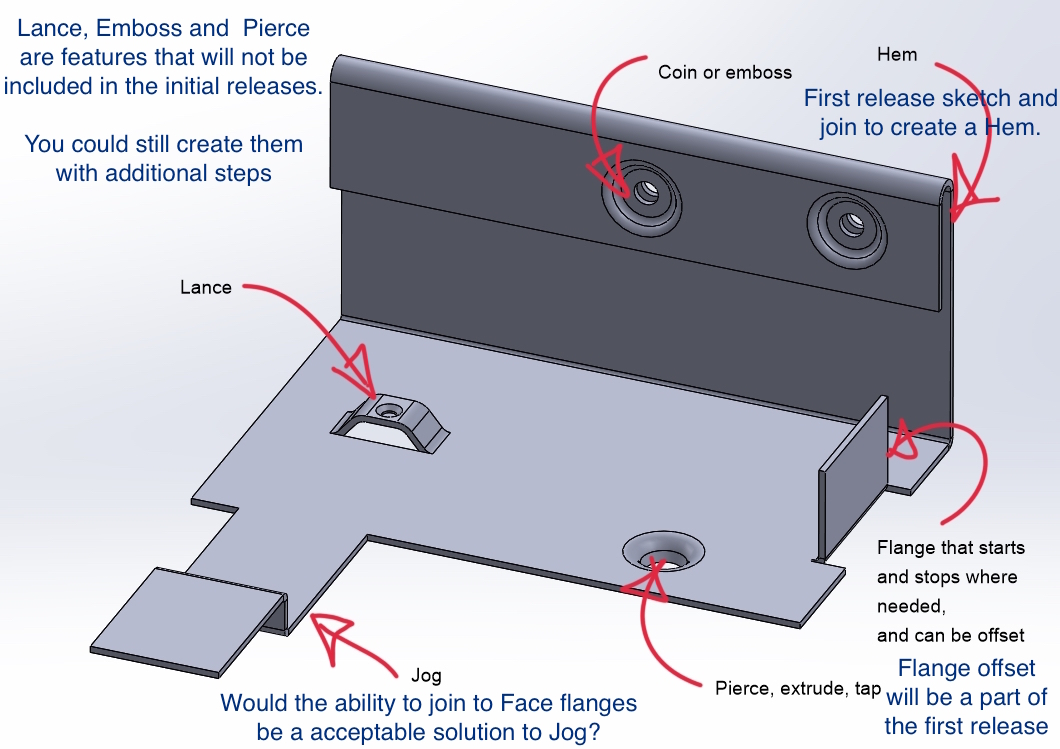 Lance, Emboss and Pierce are features that will not be included in the initial releases.

You could still create them with additional steps

Coin or emboss

Hem

First release sketch and join to create a Hem.

Lance

Flange that starts and stops where needed, and can be offset

Flange offset will be a part of the first release

Jog

Would the ability to join to Face flanges be a acceptable solution to Jog?

Pierce, extrude, tap