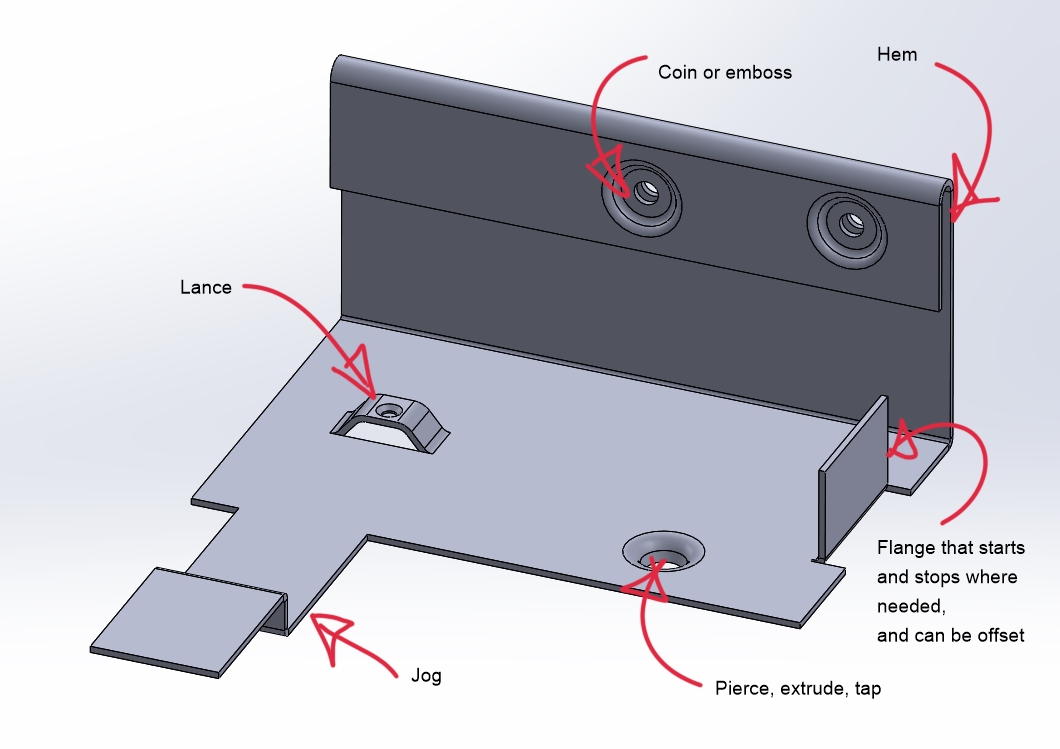 Coin or emboss

Hem

Lance

Flange that starts and stops where needed,
and can be offset

Jog

Pierce, extrude, tap