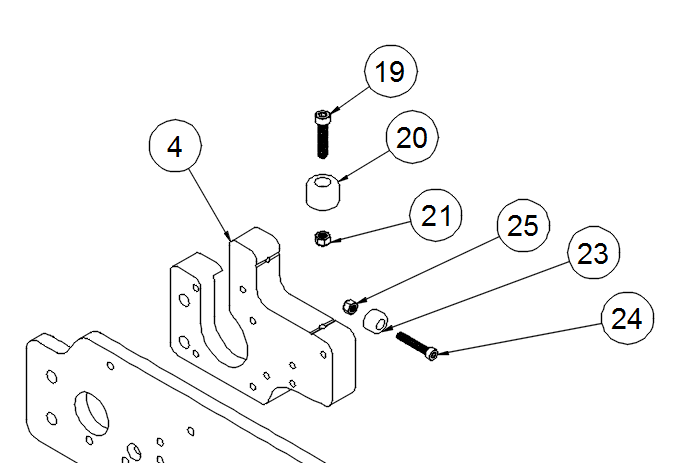 19
20
4
21
25
23
24