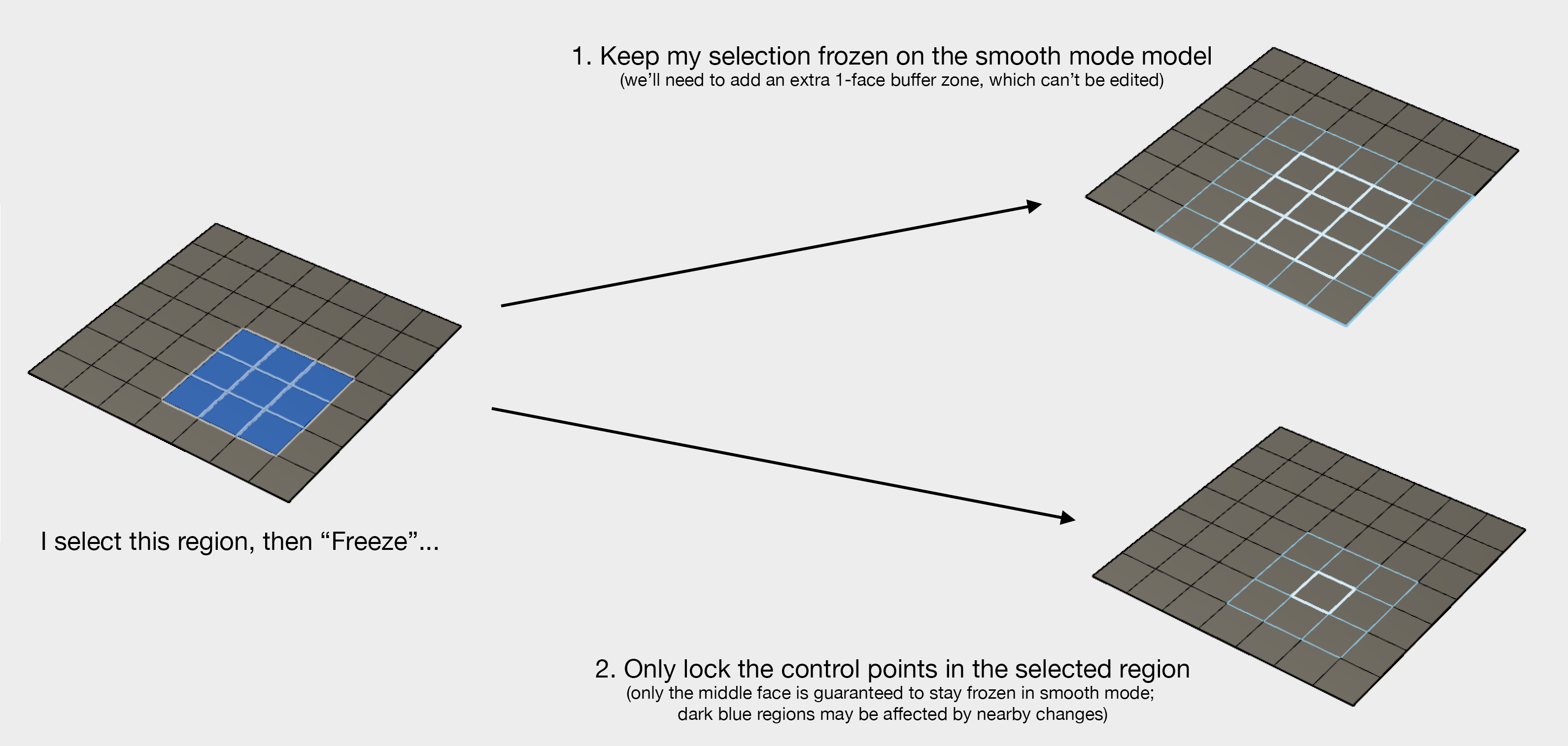 1. Keep my selection frozen on the smooth mode model
(we'll need to add an extra 1-face buffer zone, which can't be edited)

I select this region, then "Freeze"...

2. Only lock the control points in the selected region
(only the middle face is guaranteed to stay frozen in smooth mode; dark blue regions may be affected by nearby changes)