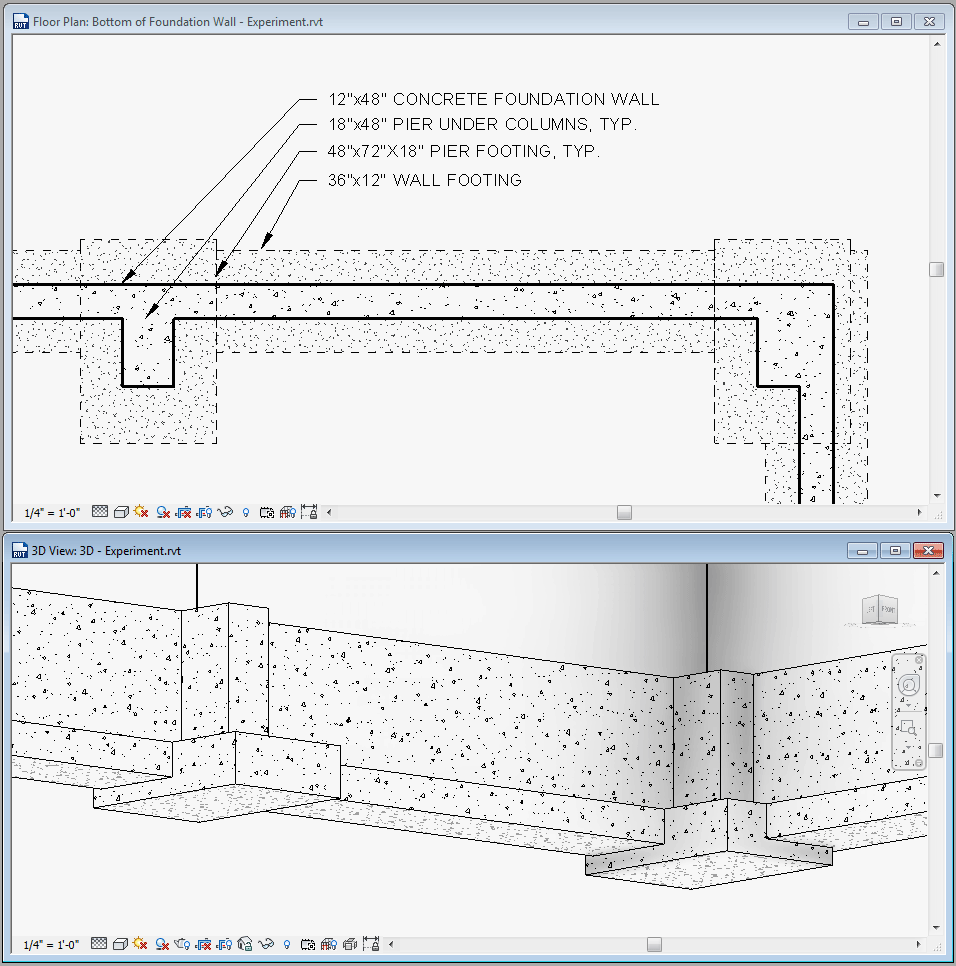 Floor Plan: Bottom of Foundation Wall - Experiment.rvt

12"x48" CONCRETE FOUNDATION WALL
18"x48" PIER UNDER COLUMNS, TYP.
48"x72"X18" PIER FOOTING, TYP.
36"x12" WALL FOOTING

1/4" = 1'-0"

3D View: 3D - Experiment.rvt

1/4" = 1'-0"