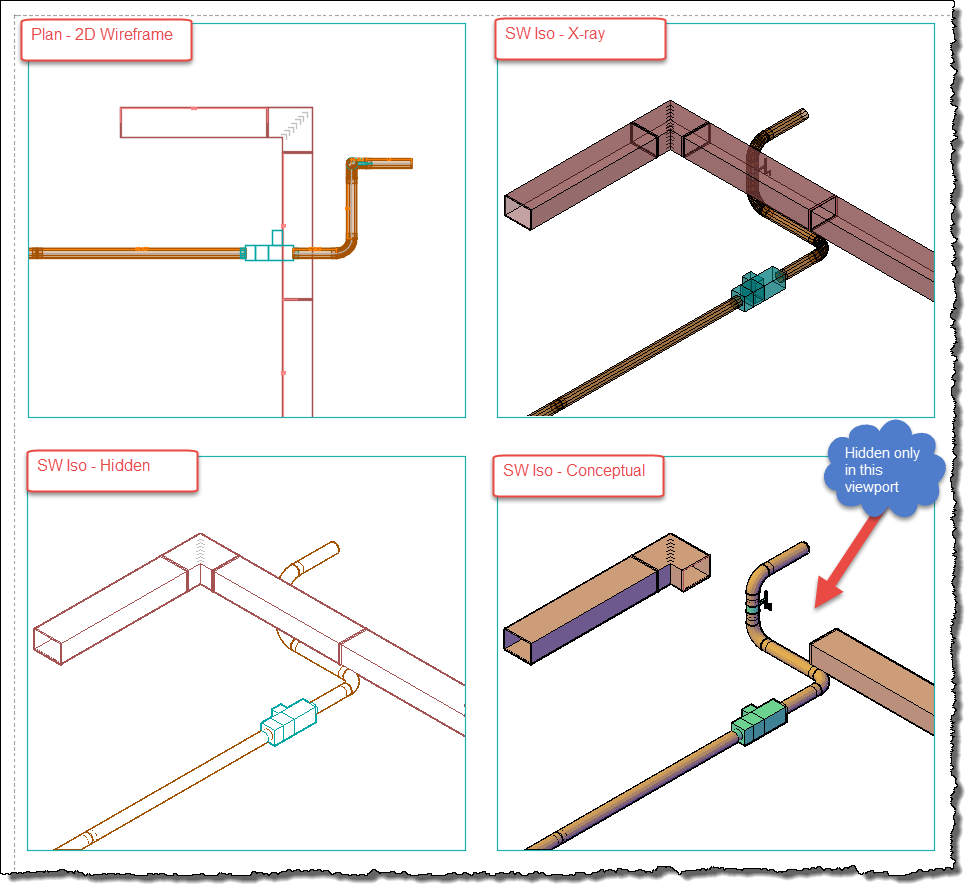 Plan - 2D Wireframe

SW Iso - X-ray

SW Iso - Hidden

SW Iso - Conceptual

Hidden only in this viewport