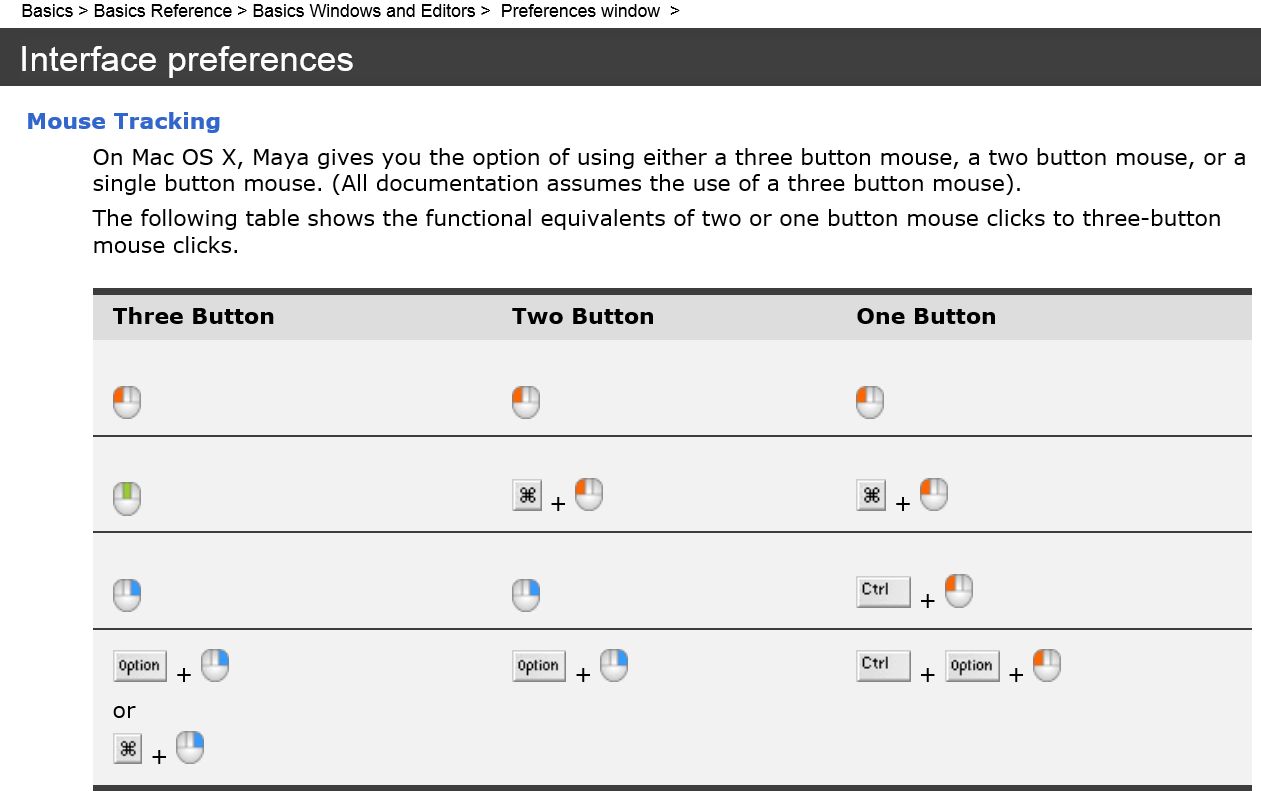 Basics > Basics Reference > Basics Windows and Editors > Preferences window >

Interface preferences

Mouse Tracking

On Mac OS X, Maya gives you the option of using either a three button mouse, a two button mouse, or a single button mouse. (All documentation assumes the use of a three button mouse).

The following table shows the functional equivalents of two or one button mouse clicks to three-button mouse clicks.

| Three Button | Two Button | One Button |
|---|---|---|
| | | |
| | ⌘ + | ⌘ + |
| | | Ctrl + |
| option + or ⌘ + | option + | Ctrl + option + |