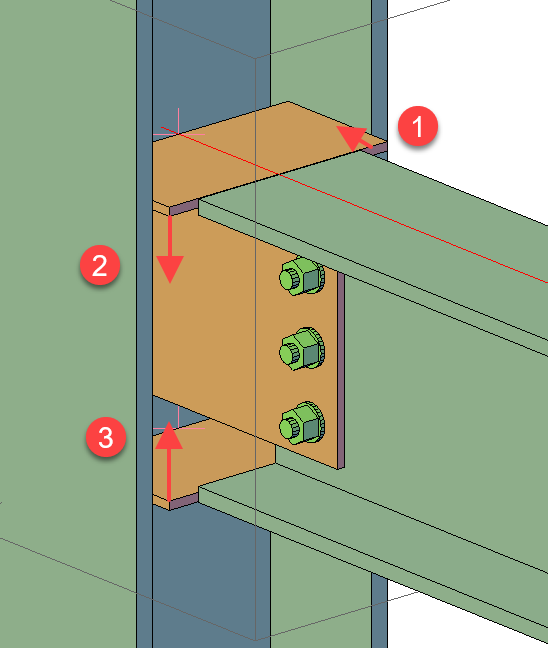 1
2
3