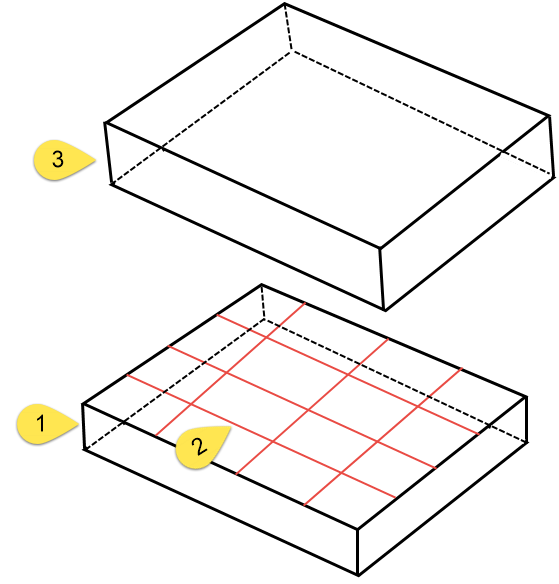 3

1

2