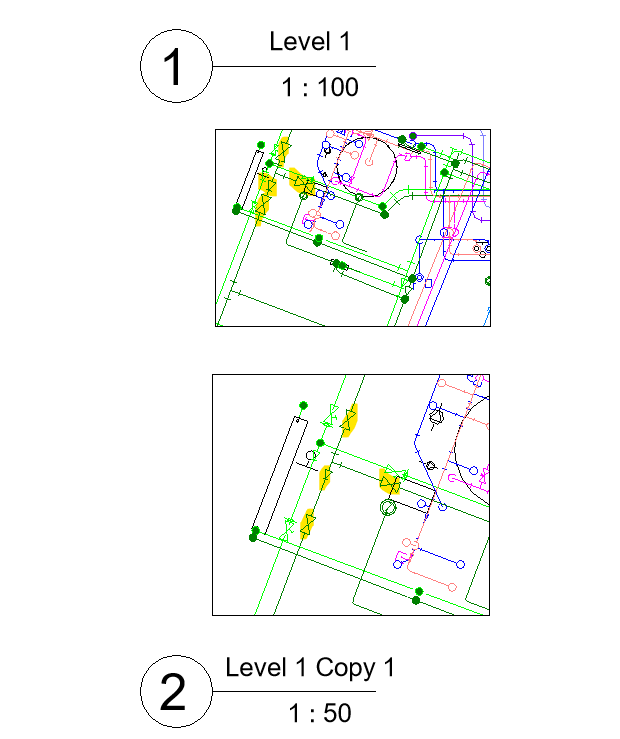 1
Level 1
1 : 100

2
Level 1 Copy 1
1 : 50