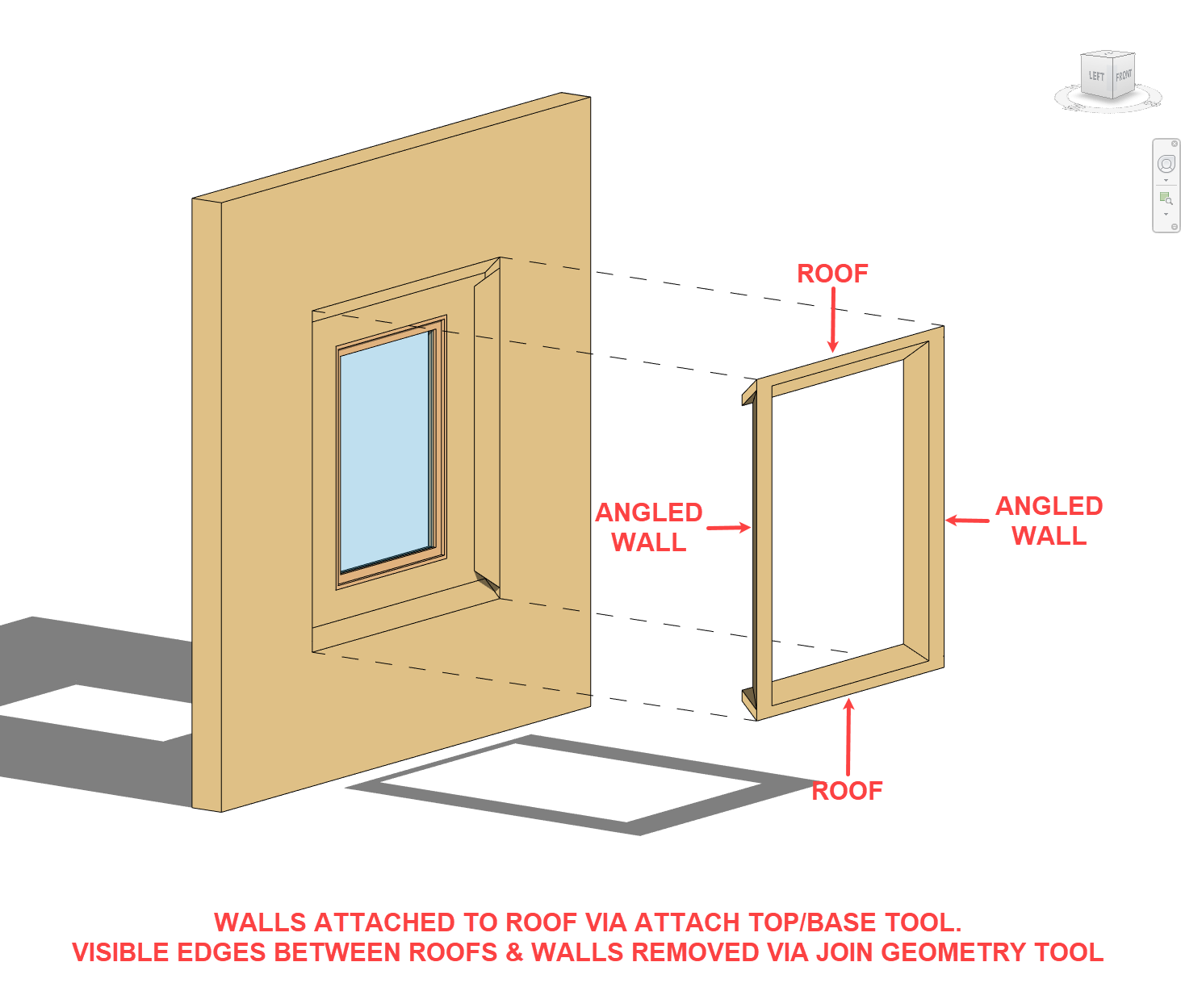 LEFT FRONT

ROOF

ANGLED WALL

ANGLED WALL

ROOF

WALLS ATTACHED TO ROOF VIA ATTACH TOP/BASE TOOL.
VISIBLE EDGES BETWEEN ROOFS & WALLS REMOVED VIA JOIN GEOMETRY TOOL