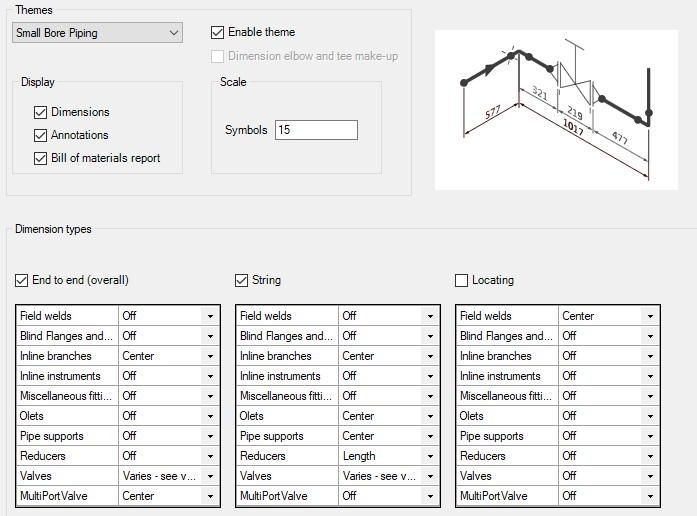 Themes

Small Bore Piping

Enable theme

Dimension elbow and tee make-up

Display

Dimensions

Annotations

Bill of materials report

Scale

Symbols 15

577
321
219
1017
477

Dimension types

End to end (overall)

| Field welds | Off |
|---|---|
| Blind Flanges and... | Off |
| Inline branches | Center |
| Inline instruments | Off |
| Miscellaneous fitti... | Off |
| Olets | Off |
| Pipe supports | Off |
| Reducers | Off |
| Valves | Varies - see v... |
| MultiPortValve | Center |

String

| Field welds | Off |
|---|---|
| Blind Flanges and... | Off |
| Inline branches | Center |
| Inline instruments | Off |
| Miscellaneous fitti... | Off |
| Olets | Center |
| Pipe supports | Center |
| Reducers | Length |
| Valves | Varies - see v... |
| MultiPortValve | Off |

Locating

| Field welds | Center |
|---|---|
| Blind Flanges and... | Off |
| Inline branches | Off |
| Inline instruments | Off |
| Miscellaneous fitti... | Off |
| Olets | Off |
| Pipe supports | Off |
| Reducers | Off |
| Valves | Off |
| MultiPortValve | Off |