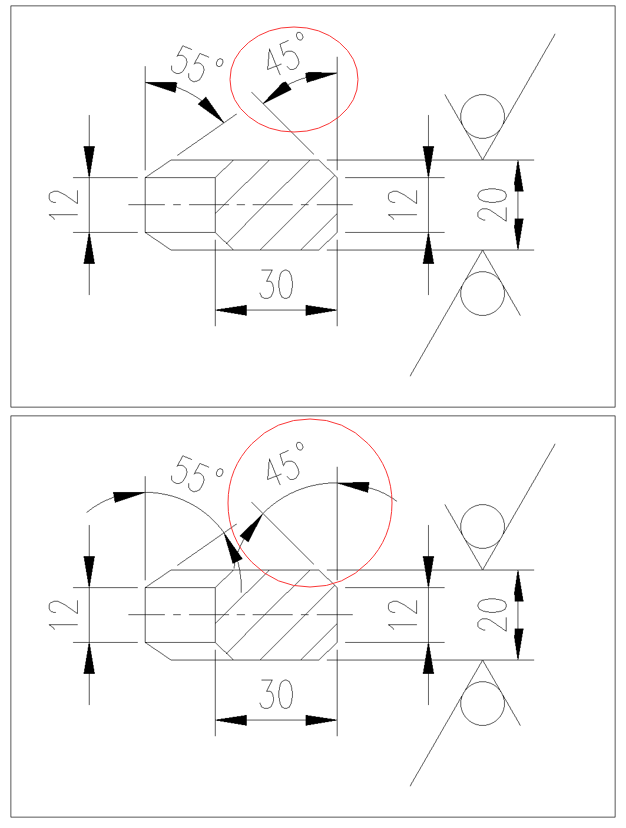 55°
45°
12
12
20
30

55°
45°
12
12
20
30