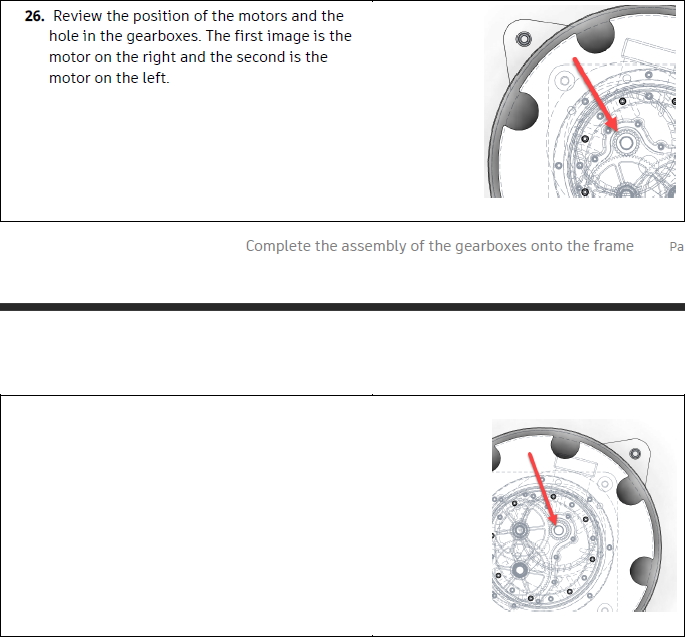 **26.** Review the position of the motors and the hole in the gearboxes. The first image is the motor on the right and the second is the motor on the left.

Complete the assembly of the gearboxes onto the frame Pa