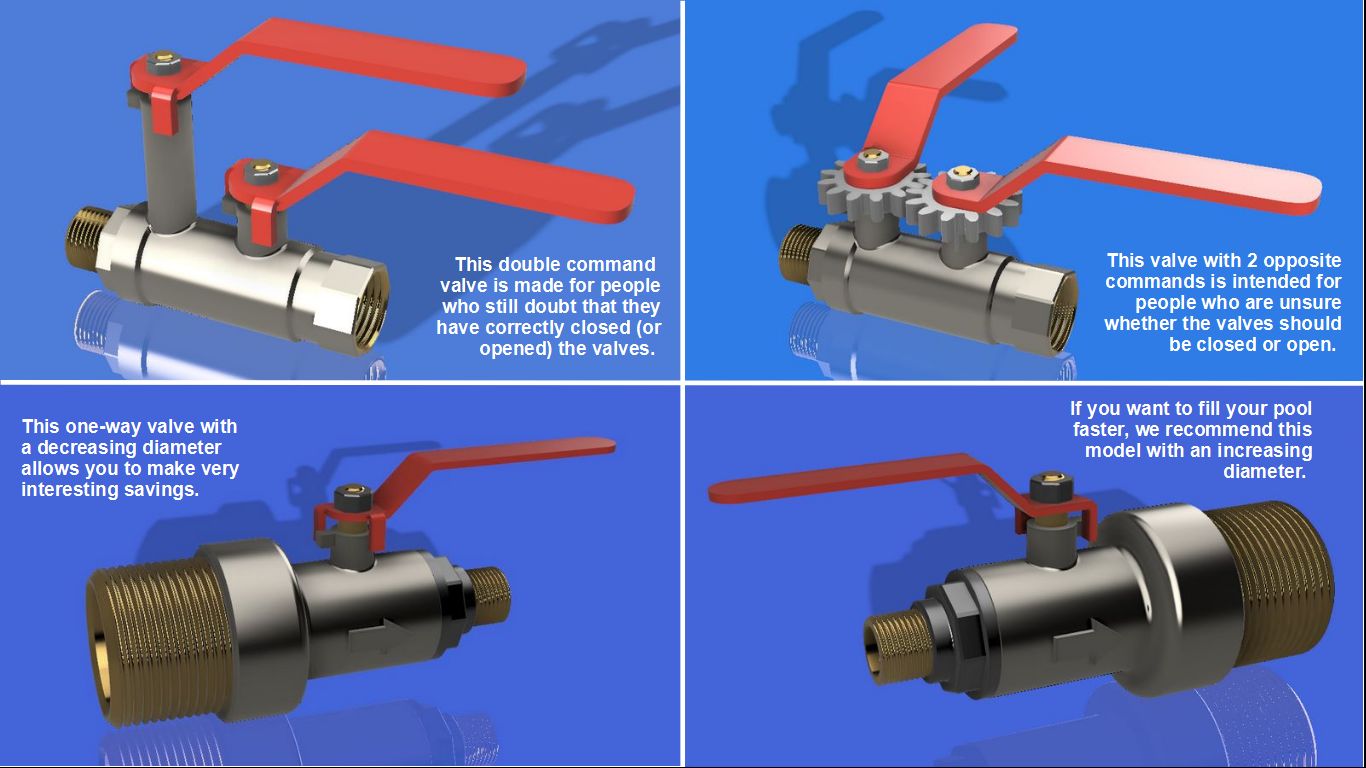 This double command valve is made for people who still doubt that they have correctly closed (or opened) the valves.

This valve with 2 opposite commands is intended for people who are unsure whether the valves should be closed or open.

This one-way valve with a decreasing diameter allows you to make very interesting savings.

If you want to fill your pool faster, we recommend this model with an increasing diameter.