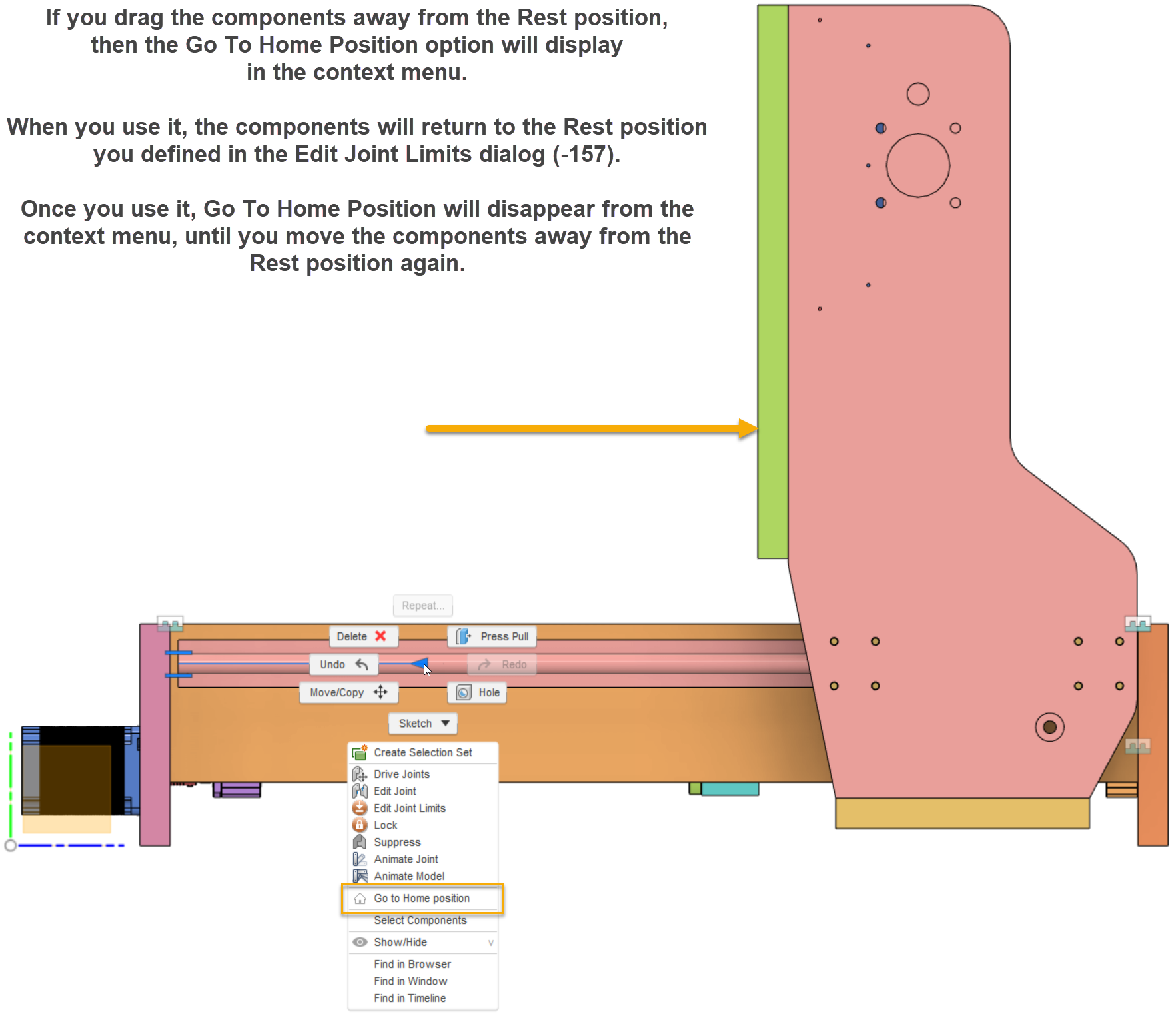 If you drag the components away from the Rest position, then the Go To Home Position option will display in the context menu.

When you use it, the components will return to the Rest position you defined in the Edit Joint Limits dialog (-157).

Once you use it, Go To Home Position will disappear from the context menu, until you move the components away from the Rest position again.

Repeat...

Delete

Press Pull

Undo

Redo

Move/Copy

Hole

Sketch

Create Selection Set

Drive Joints

Edit Joint

Edit Joint Limits

Lock

Suppress

Animate Joint

Animate Model

Go to Home position

Select Components

Show/Hide

Find in Browser

Find in Window

Find in Timeline